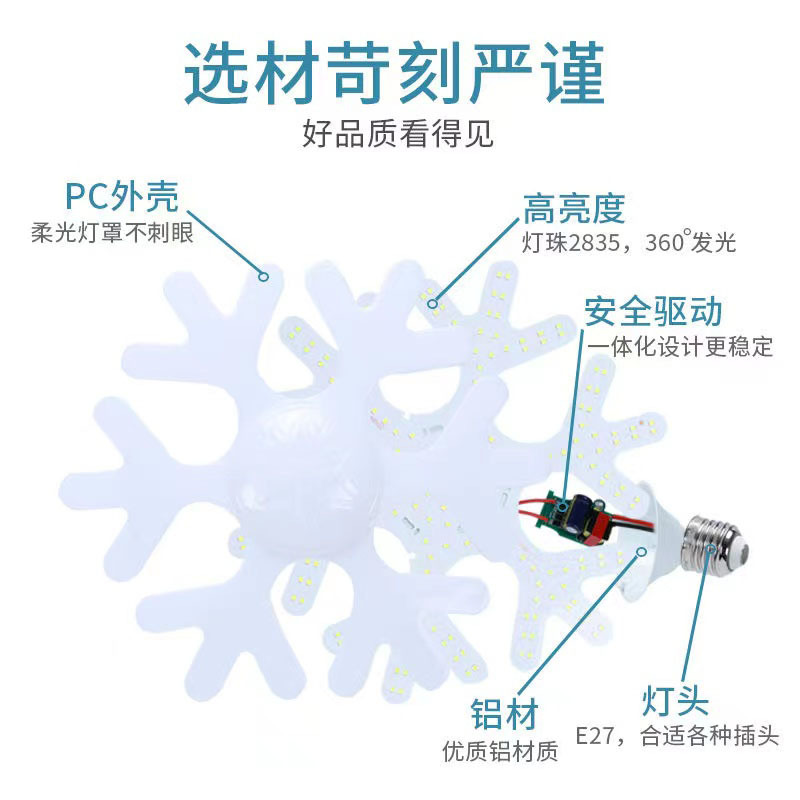 选材苛刻严谨

好品质看得见

PC外壳
柔光灯罩不刺眼

高亮度
灯珠2835，360°发光

安全驱动
一体化设计更稳定

铝材
优质铝材质

灯头
E27，合适各种插头