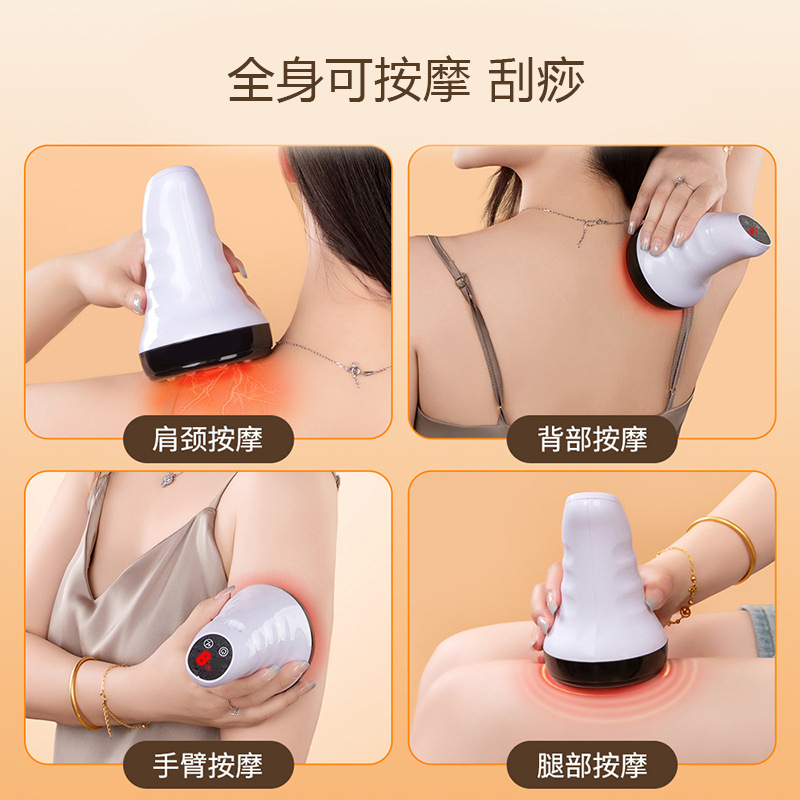 全身可按摩 刮痧

肩颈按摩

背部按摩

手臂按摩

腿部按摩