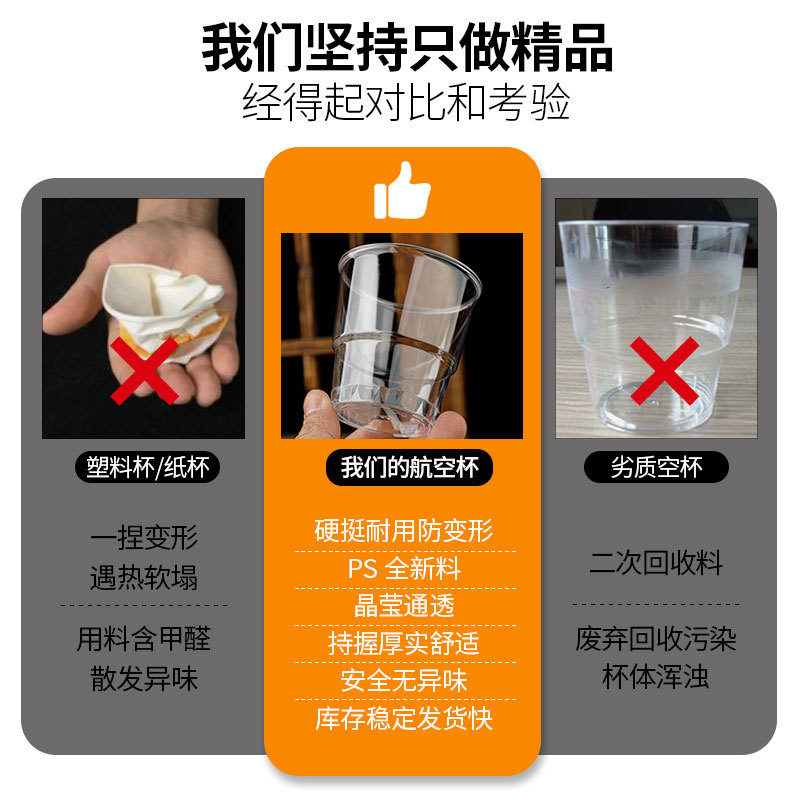 我们坚持只做精品
经得起对比和考验

塑料杯/纸杯

一捏变形
遇热软塌

用料含甲醛
散发异味

我们的航空杯

硬挺耐用防变形
PS 全新料
晶莹通透
持握厚实舒适
安全无异味
库存稳定发货快

劣质空杯

二次回收料

废弃回收污染
杯体浑浊