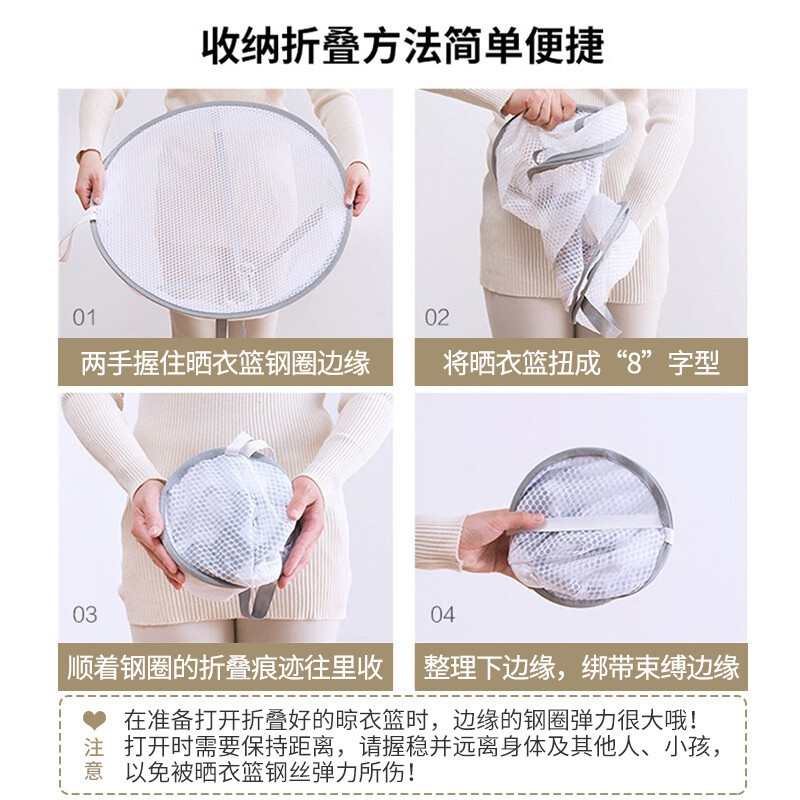 收纳折叠方法简单便捷

01

两手握住晒衣篮钢圈边缘

02

将晒衣篮扭成“8”字型

03

顺着钢圈的折叠痕迹往里收

04

整理下边缘，绑带束缚边缘

注意

在准备打开折叠好的晾衣篮时，边缘的钢圈弹力很大哦！打开时需要保持距离，请握稳并远离身体及其他人、小孩，以免被晒衣篮钢丝弹力所伤！