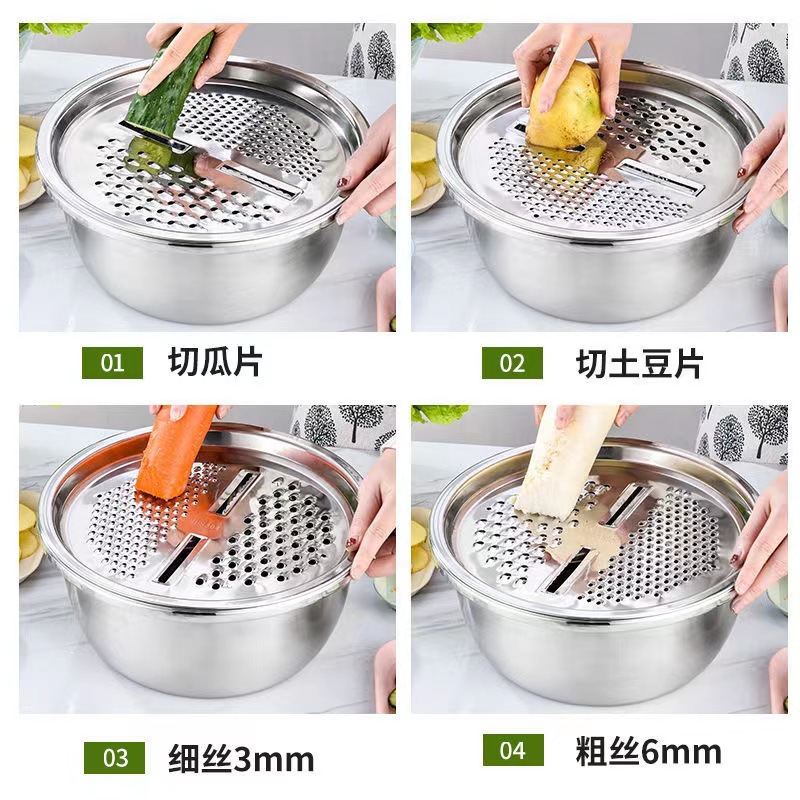 01 切瓜片

02 切土豆片

03 细丝3mm

04 粗丝6mm