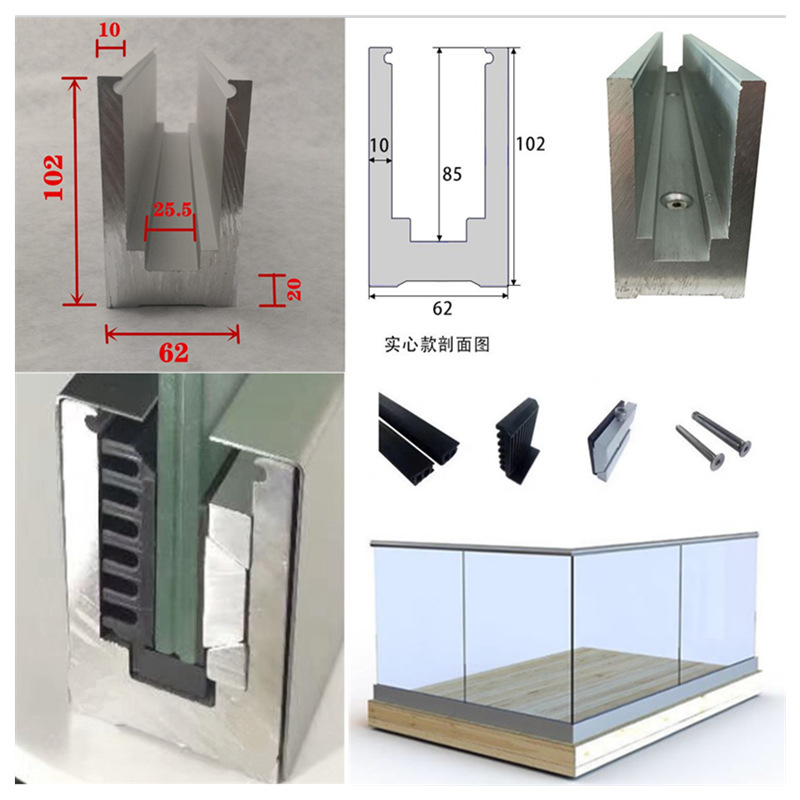 10
102
25.5
20
62

10
85
102
62
实心款剖面图