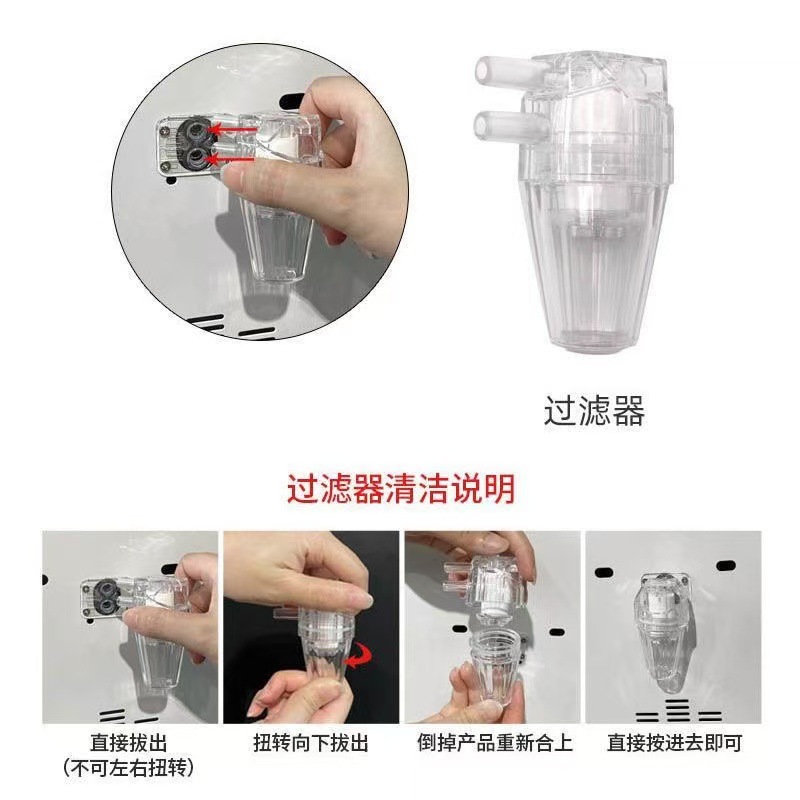 过滤器

过滤器清洁说明

直接拔出
(不可左右扭转)

扭转向下拔出

倒掉产品重新合上

直接按进去即可