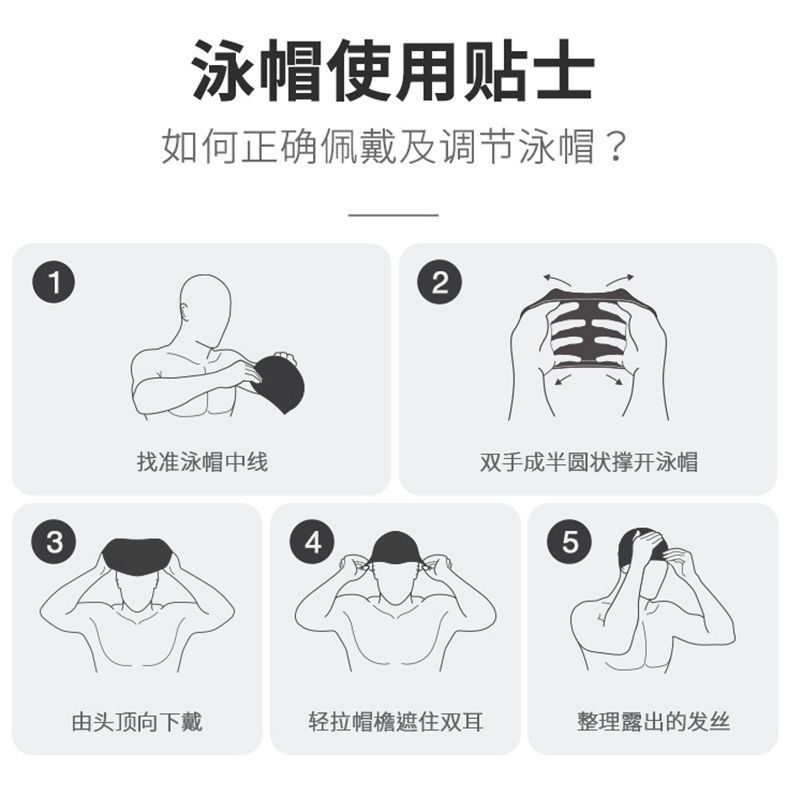 泳帽使用贴士

如何正确佩戴及调节泳帽？

1

找准泳帽中线

2

双手成半圆状撑开泳帽

3

由头顶向下戴

4

轻拉帽檐遮住双耳

5

整理露出的发丝