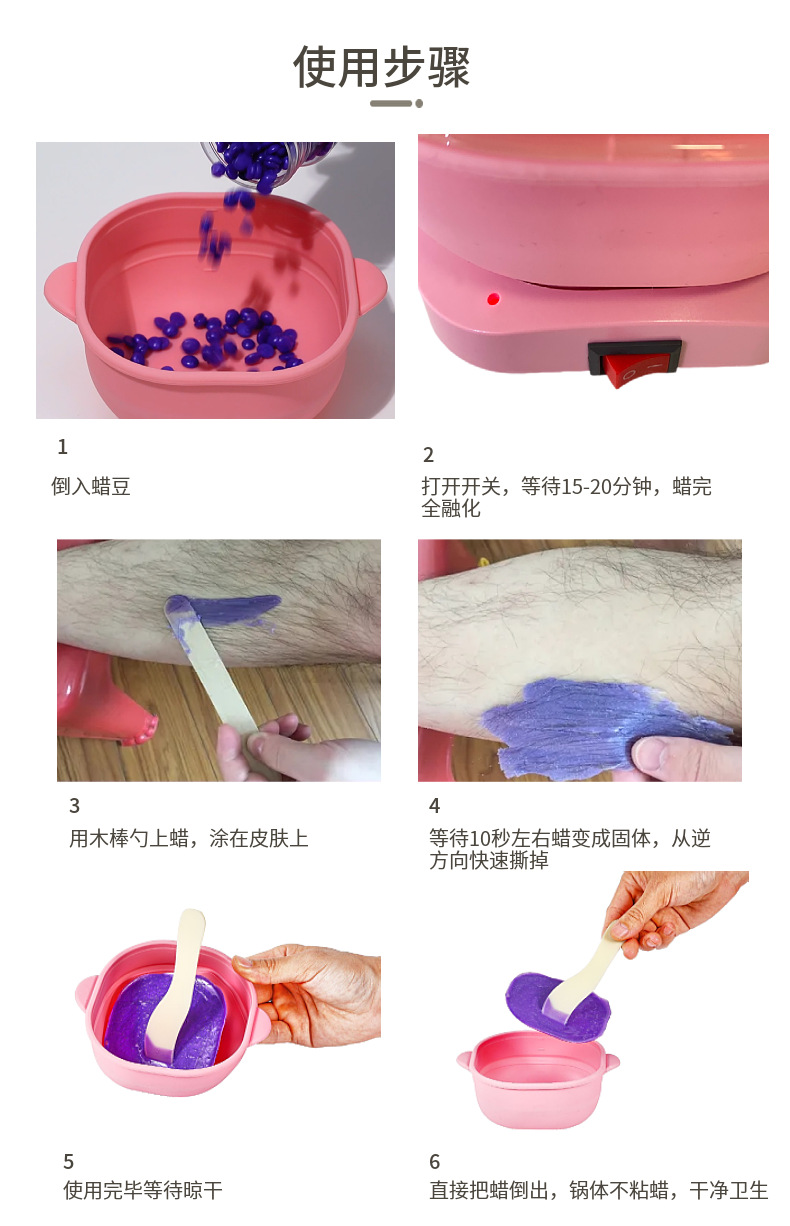 使用步骤

1
倒入蜡豆

2
打开开关，等待15-20分钟，蜡完全融化

3
用木棒勺上蜡，涂在皮肤上

4
等待10秒左右蜡变成固体，从逆方向快速撕掉

5
使用完毕等待晾干

6
直接把蜡倒出，锅体不粘蜡，干净卫生