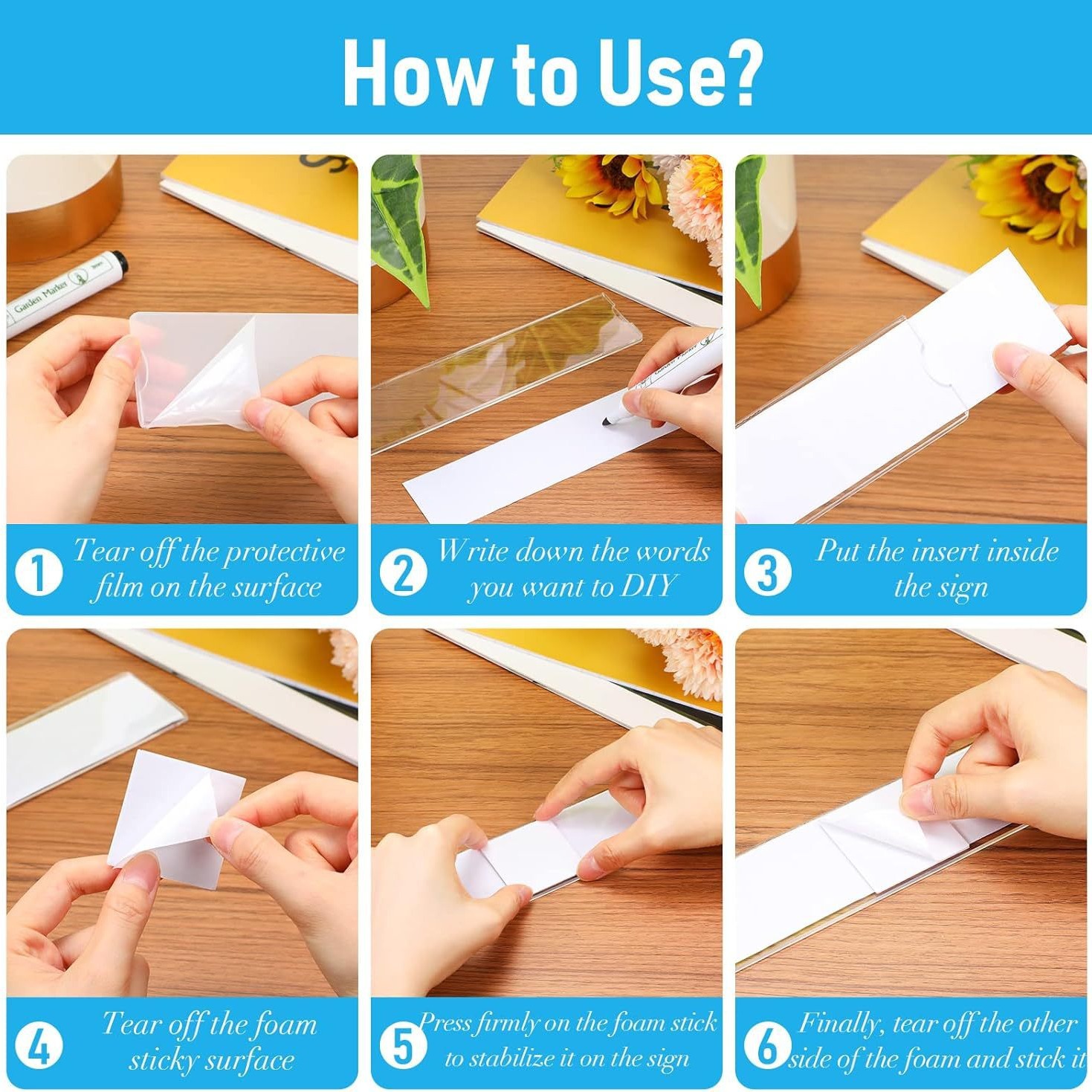 How to Use?

Garden Marker

1 Tear off the protective film on the surface

2 Write down the words you want to DIY

3 Put the insert inside the sign

4 Tear off the foam sticky surface

5 Press firmly on the foam stick to stabilize it on the sign

6 Finally, tear off the other side of the foam and stick it