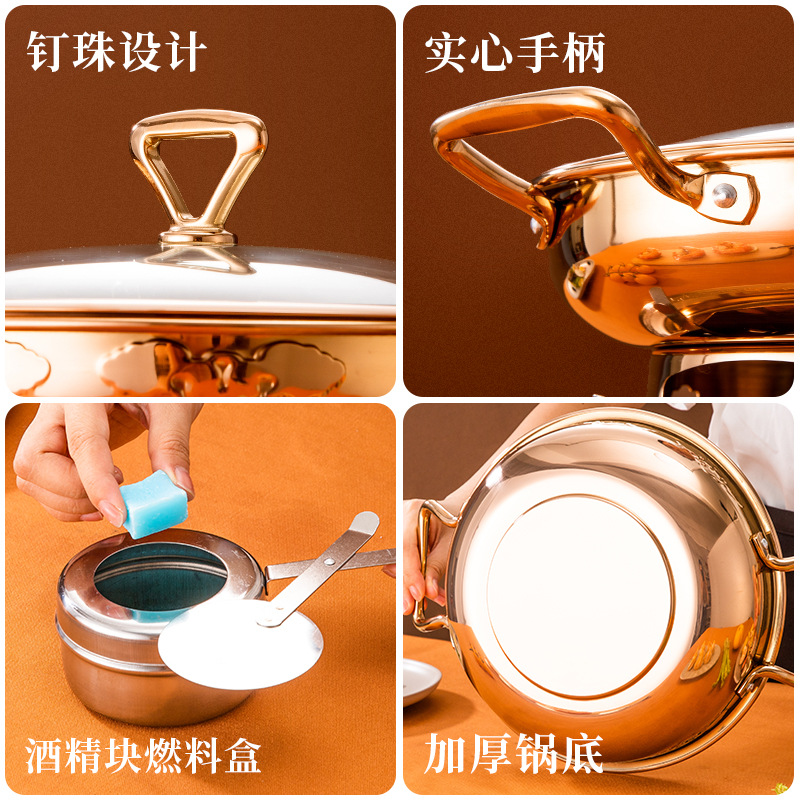 钉珠设计

实心手柄

酒精块燃料盒

加厚锅底