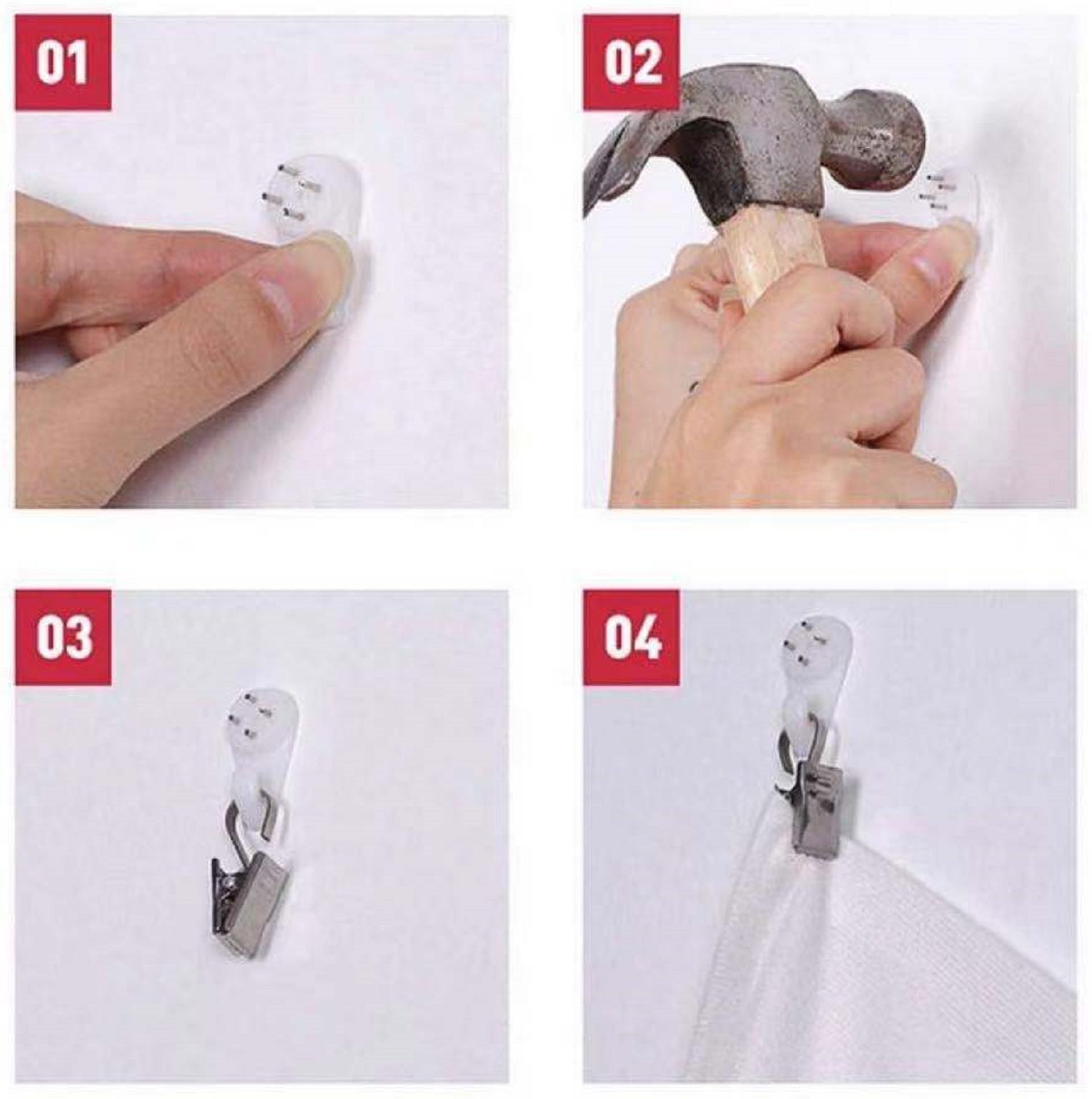 01

02

03

04