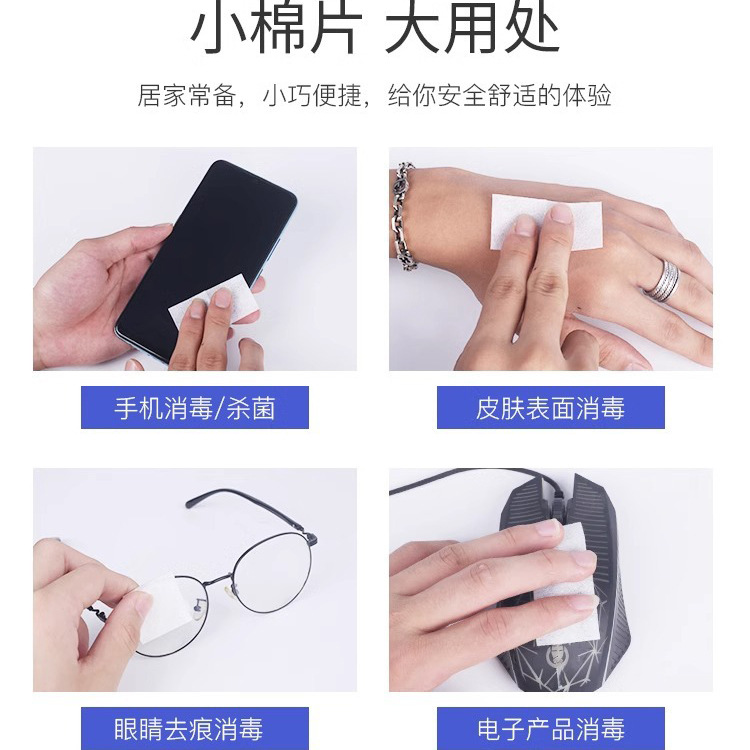 小棉片 大用处

居家常备，小巧便捷，给你安全舒适的体验

手机消毒/杀菌

皮肤表面消毒

眼睛去痕消毒

电子产品消毒