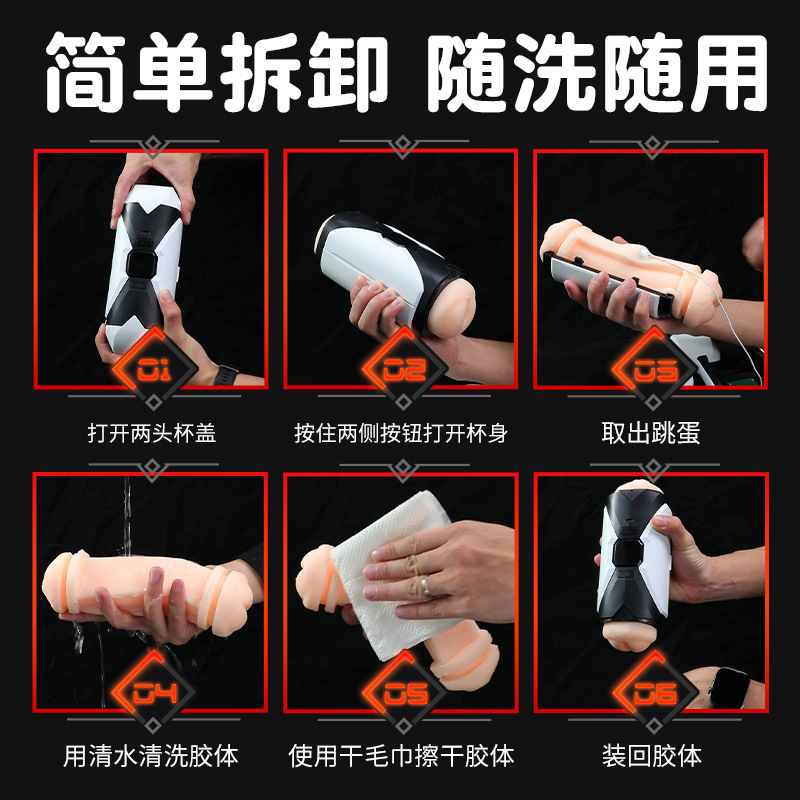 简单拆卸 随洗随用

01

打开两头杯盖

02

按住两侧按钮打开杯身

03

取出跳蛋

04

用清水清洗胶体

05

使用干毛巾擦干胶体

06

装回胶体