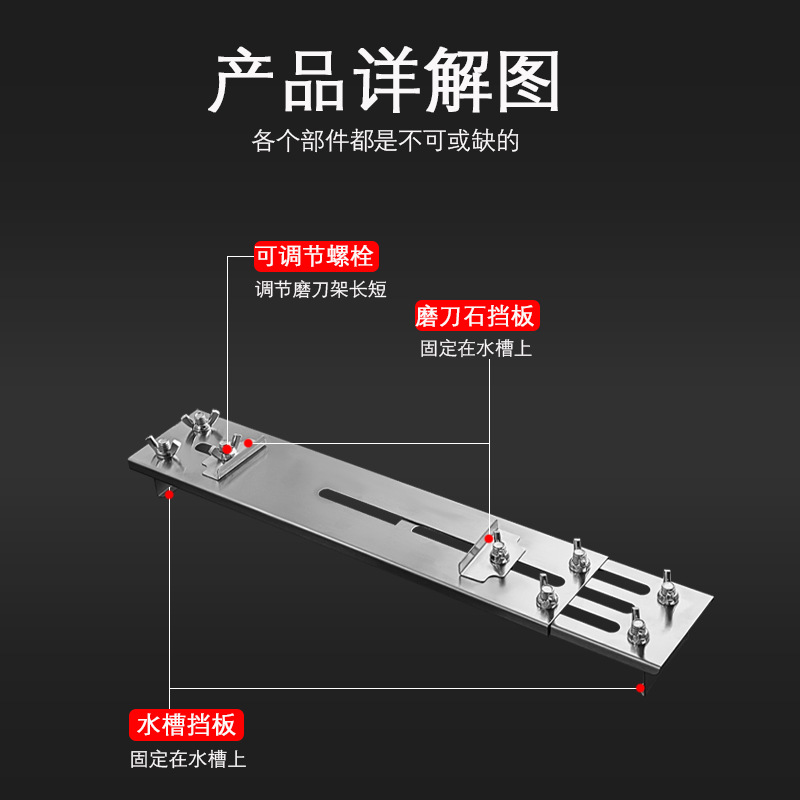 产品详解图

各个部件都是不可或缺的

可调节螺栓

调节磨刀架长短

磨刀石挡板

固定在水槽上

水槽挡板

固定在水槽上