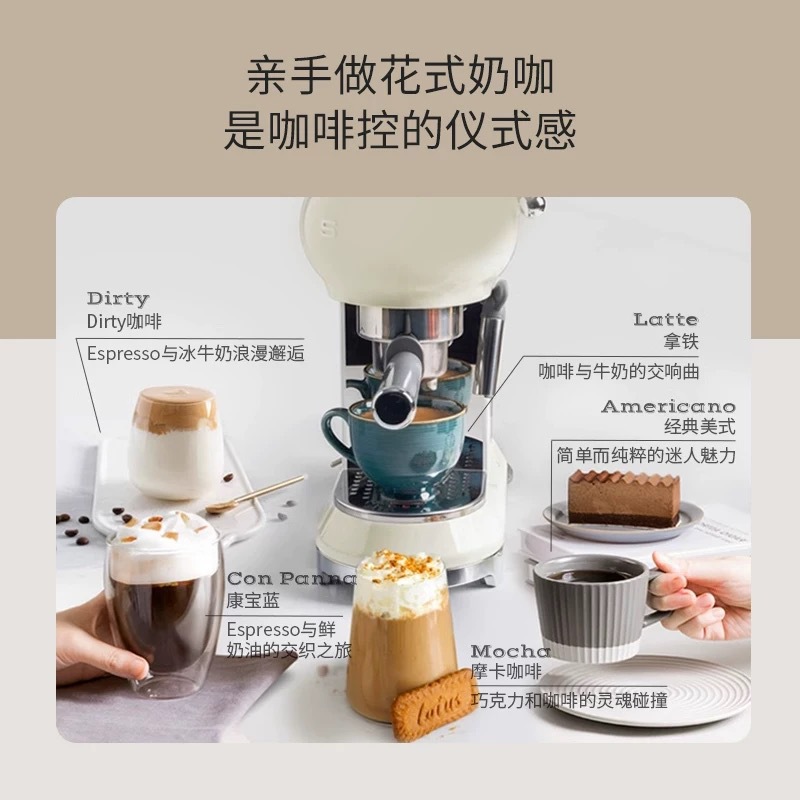 亲手做花式奶咖
是咖啡控的仪式感

Dirty
Dirty咖啡
Espresso与冰牛奶浪漫邂逅

Latte
拿铁
咖啡与牛奶的交响曲

Americano
经典美式
简单而纯粹的迷人魅力

Con Panna
康宝蓝
Espresso与鲜奶油的交织之旅

Mocha
摩卡咖啡
巧克力和咖啡的灵魂碰撞

lotus