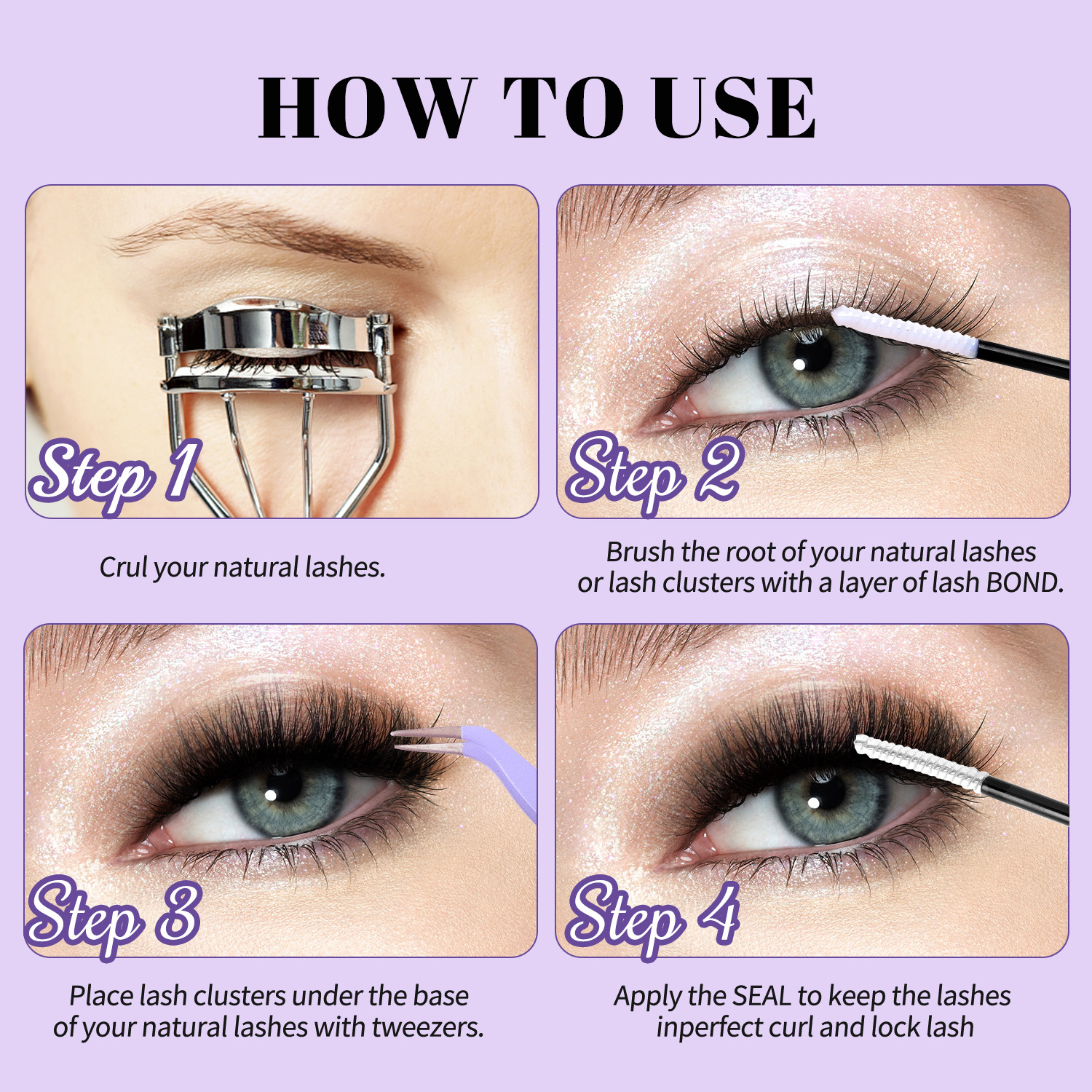 HOW TO USE

Step 1

Crul your natural lashes.

Step 2

Brush the root of your natural lashes or lash clusters with a layer of lash BOND.

Step 3

Place lash clusters under the base of your natural lashes with tweezers.

Step 4

Apply the SEAL to keep the lashes inperfect curl and lock lash