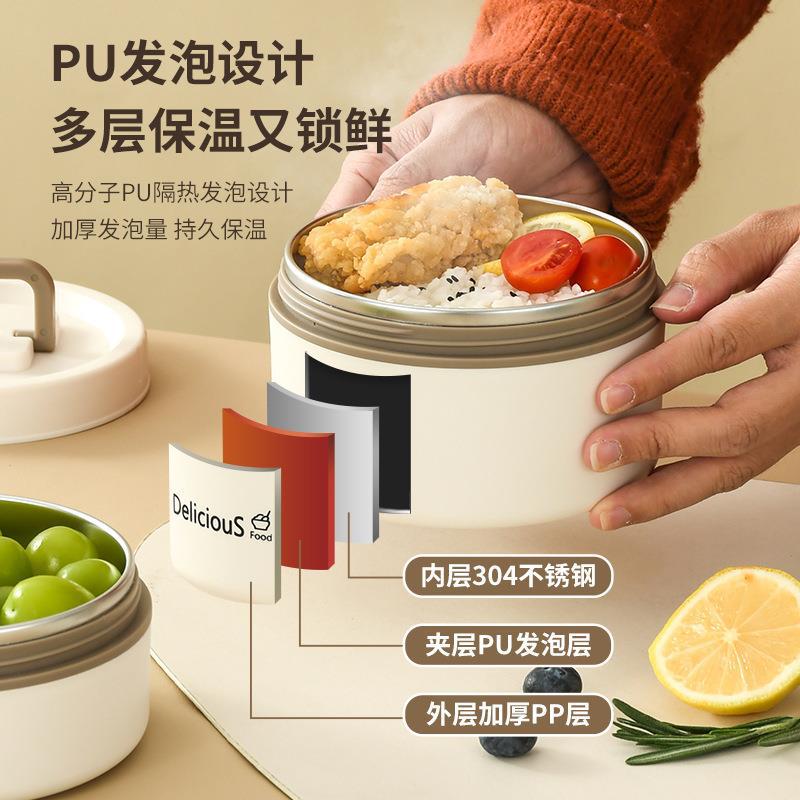 PU发泡设计
多层保温又锁鲜

高分子PU隔热发泡设计
加厚发泡量 持久保温

DeliciouS Food

内层304不锈钢

夹层PU发泡层

外层加厚PP层