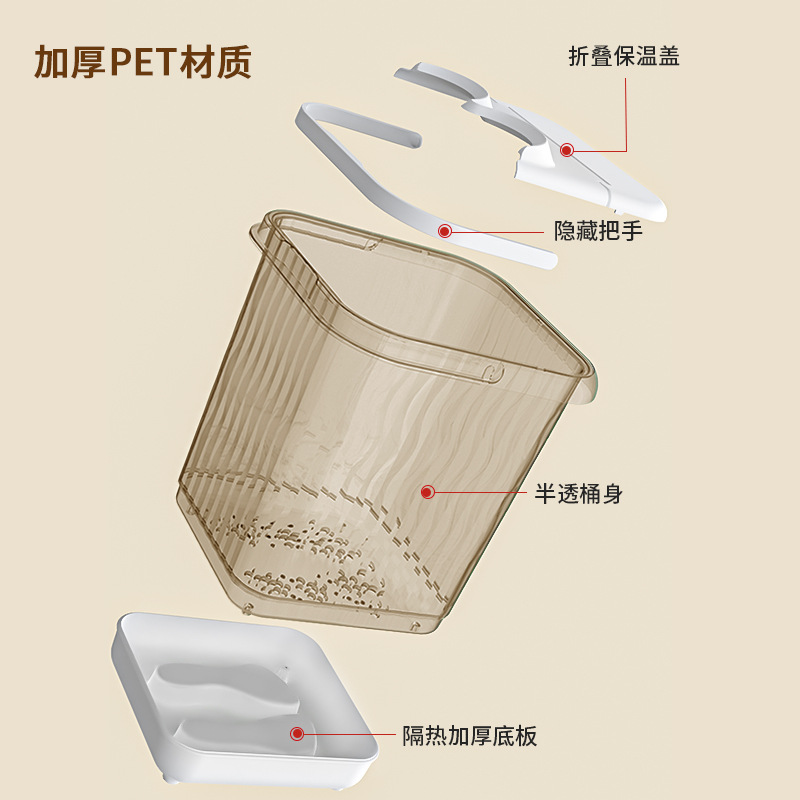 加厚PET材质

折叠保温盖

隐藏把手

半透桶身

隔热加厚底板