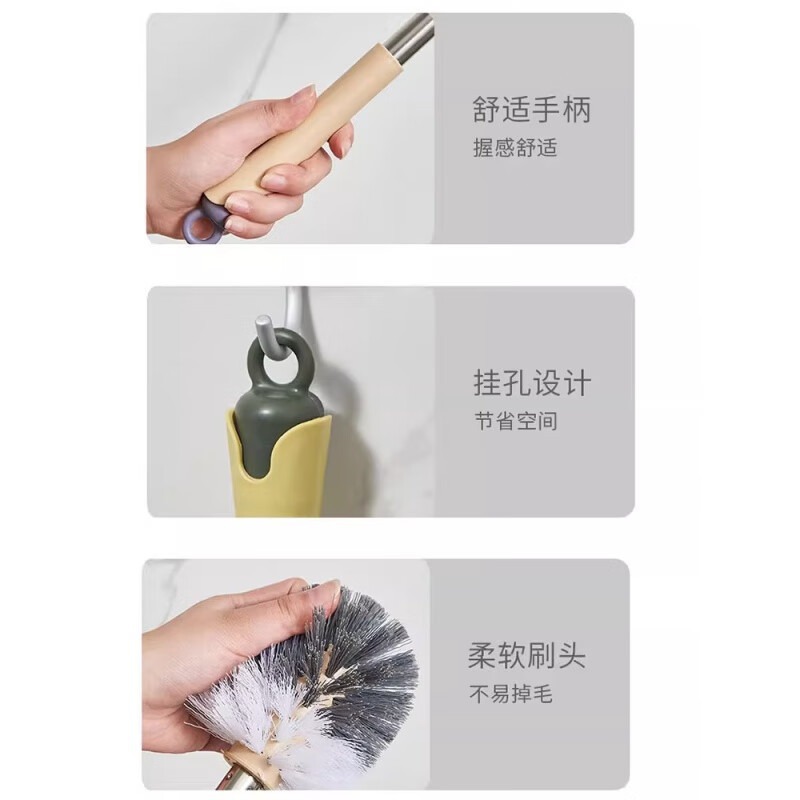 舒适手柄
握感舒适

挂孔设计
节省空间

柔软刷头
不易掉毛