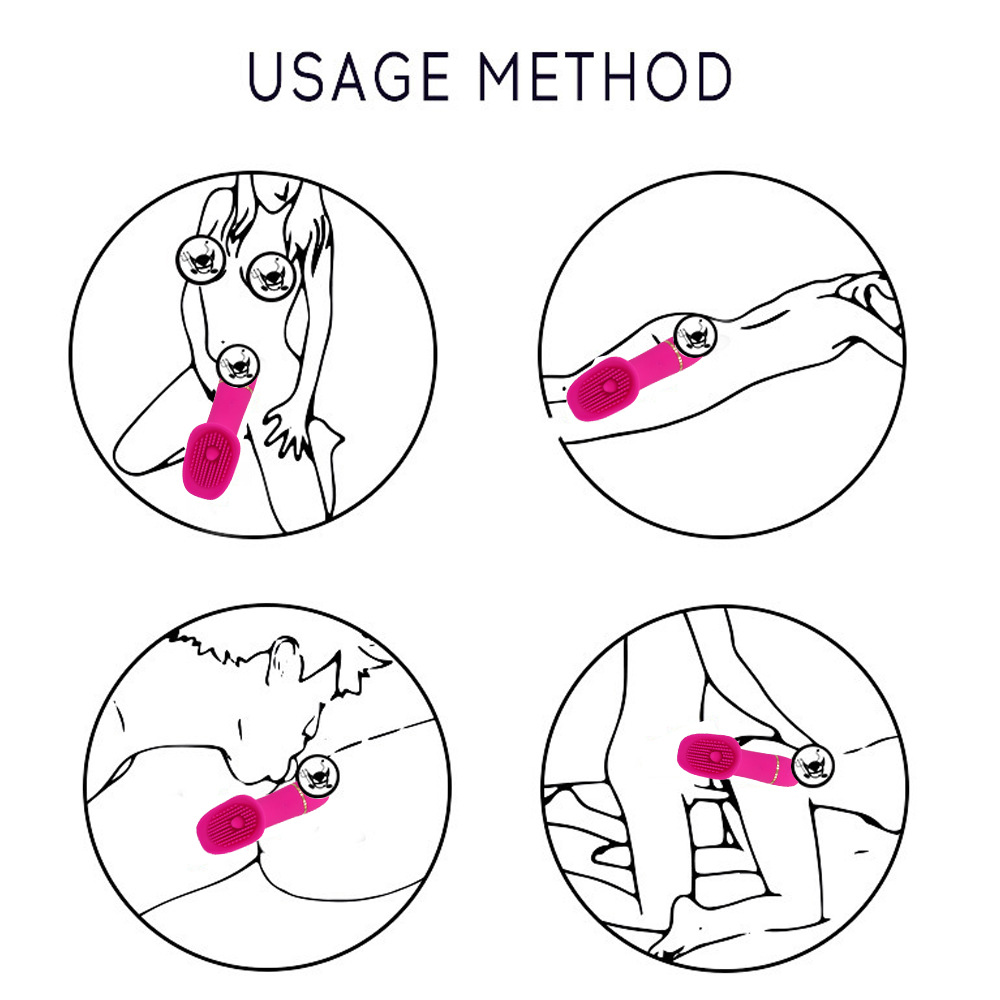 USAGE METHOD