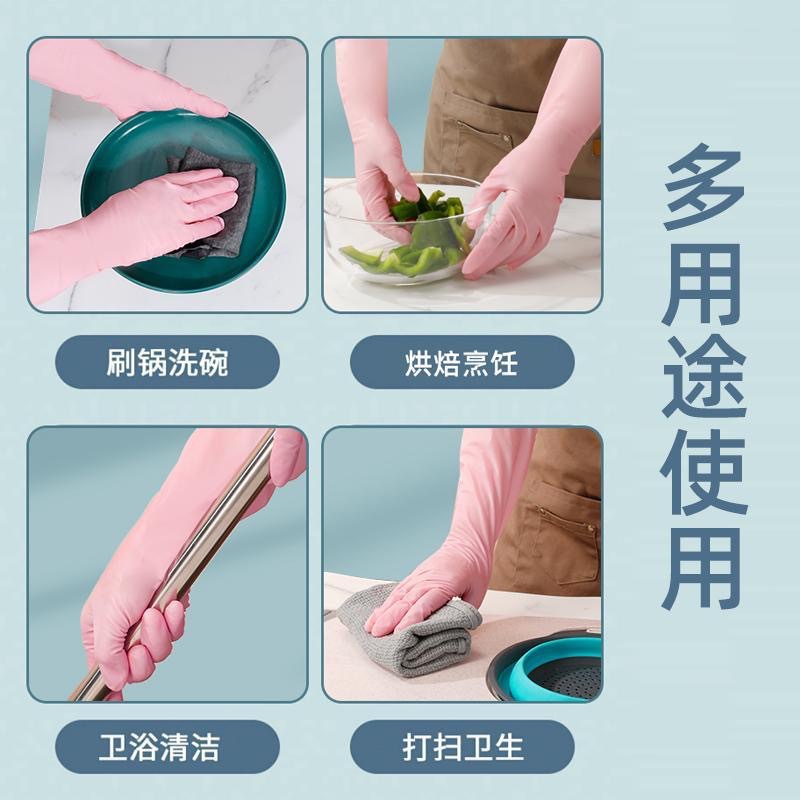 刷锅洗碗

烘焙烹饪

卫浴清洁

打扫卫生

多用途使用