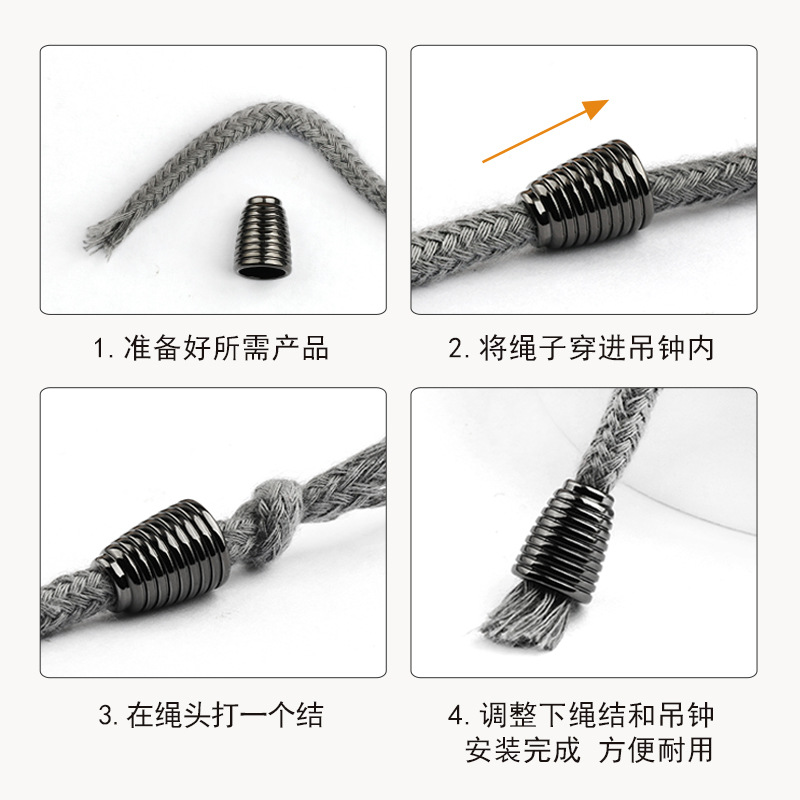 1. 准备好所需产品

2. 将绳子穿进吊钟内

3. 在绳头打一个结

4. 调整下绳结和吊钟
安装完成 方便耐用