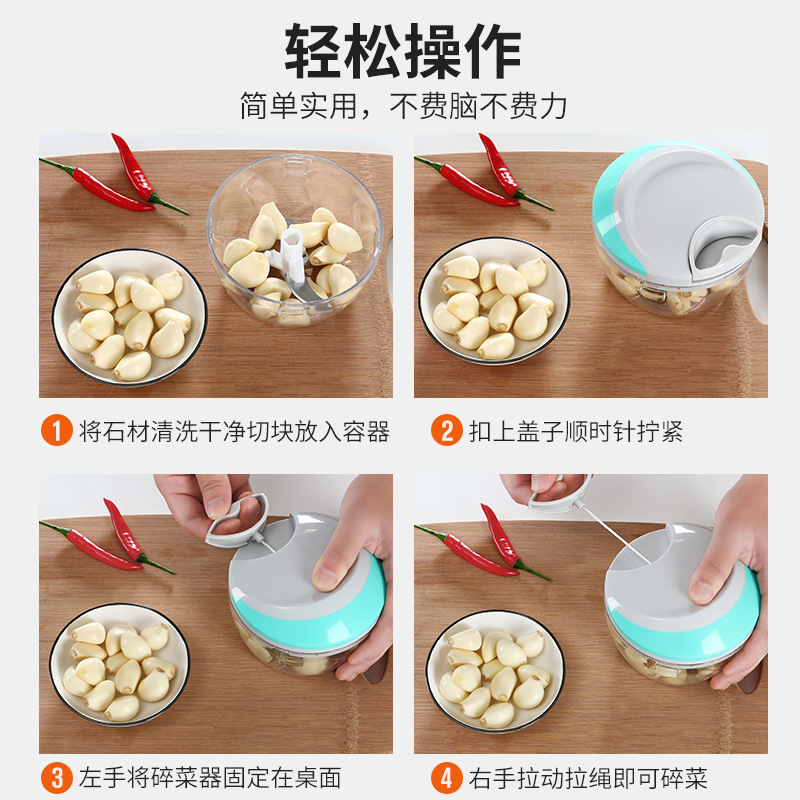 轻松操作

简单实用，不费脑不费力

1 将石材清洗干净切块放入容器

2 扣上盖子顺时针拧紧

3 左手将碎菜器固定在桌面

4 右手拉动拉绳即可碎菜