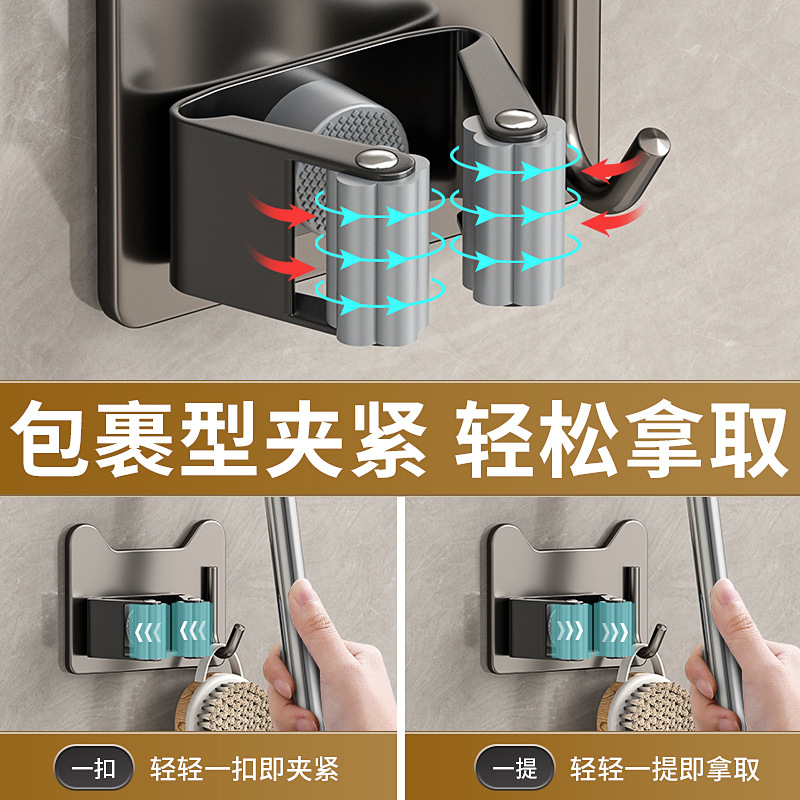 包裹型夹紧 轻松拿取

一扣 轻轻一扣即夹紧

一提 轻轻一提即拿取