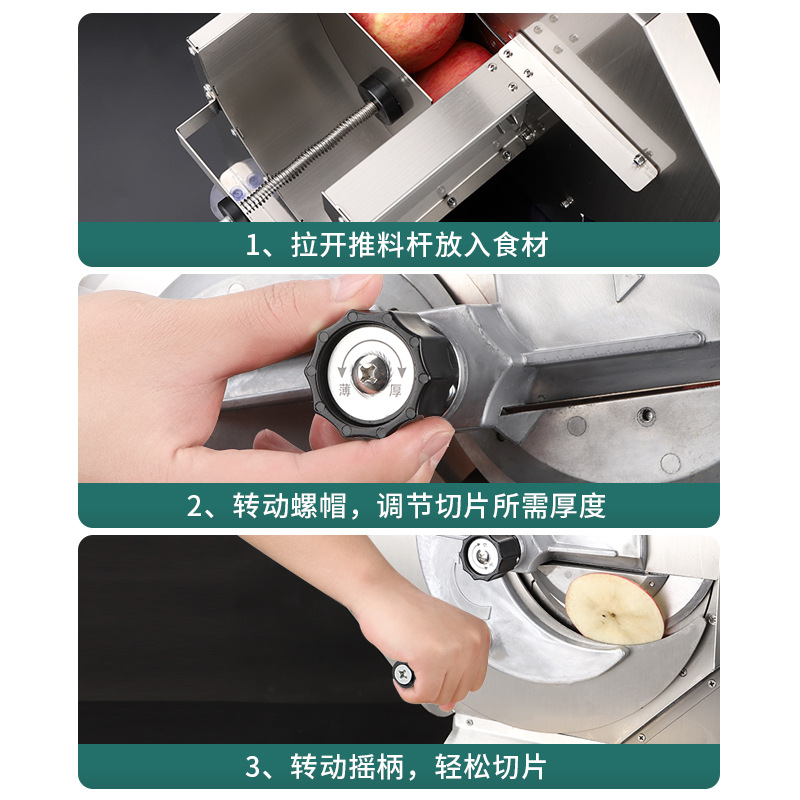 1、拉开推料杆放入食材

薄 厚

2、转动螺帽，调节切片所需厚度

3、转动摇柄，轻松切片