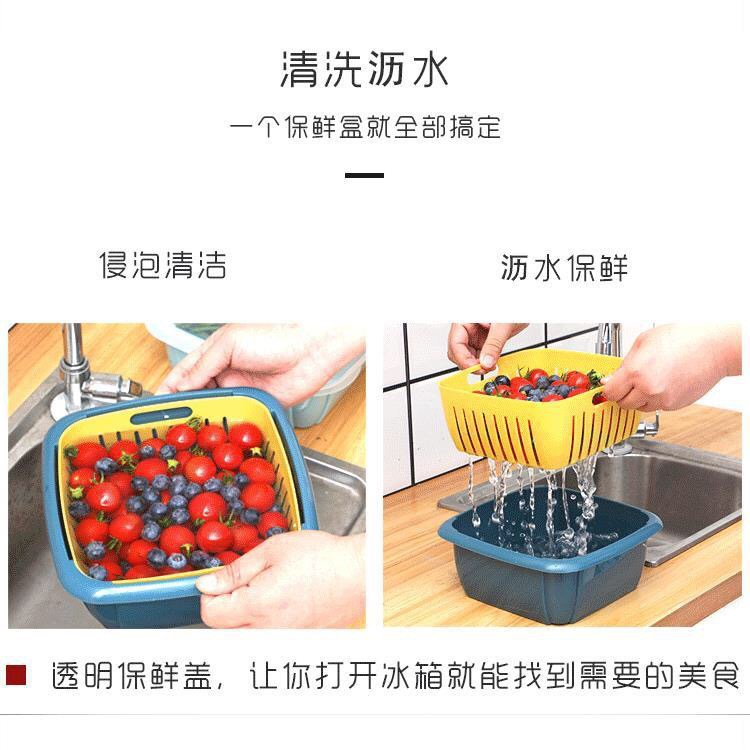 清洗沥水

一个保鲜盒就全部搞定

侵泡清洁

沥水保鲜

透明保鲜盖，让你打开冰箱就能找到需要的美食