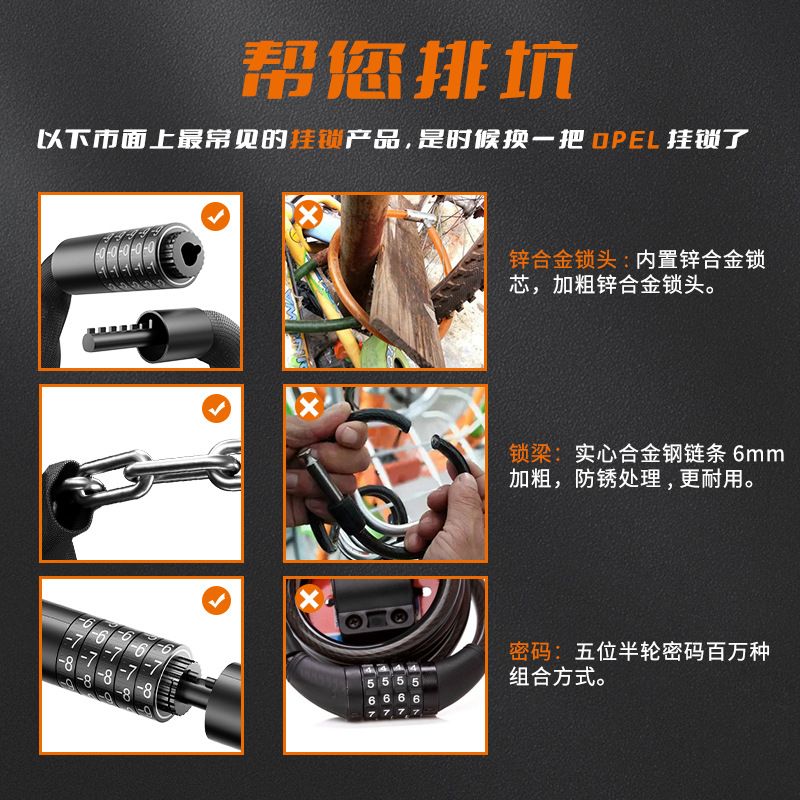 帮您排坑

以下市面上最常见的挂锁产品，是时候换一把 OPEL 挂锁了

锌合金锁头：内置锌合金锁芯，加粗锌合金锁头。

锁梁：实心合金钢链条 6mm 加粗，防锈处理，更耐用。

密码：五位半轮密码百万种组合方式。