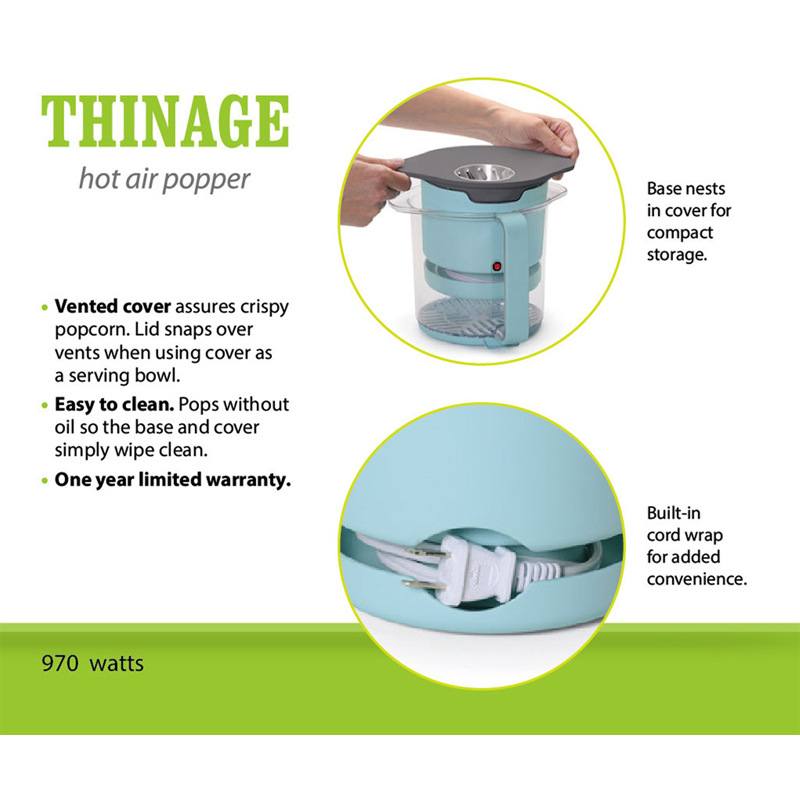 THINAGE
hot air popper

• **Vented cover** assures crispy popcorn. Lid snaps over vents when using cover as a serving bowl.

• **Easy to clean.** Pops without oil so the base and cover simply wipe clean.

• **One year limited warranty.**

Base nests in cover for compact storage.

Built-in cord wrap for added convenience.

970 watts