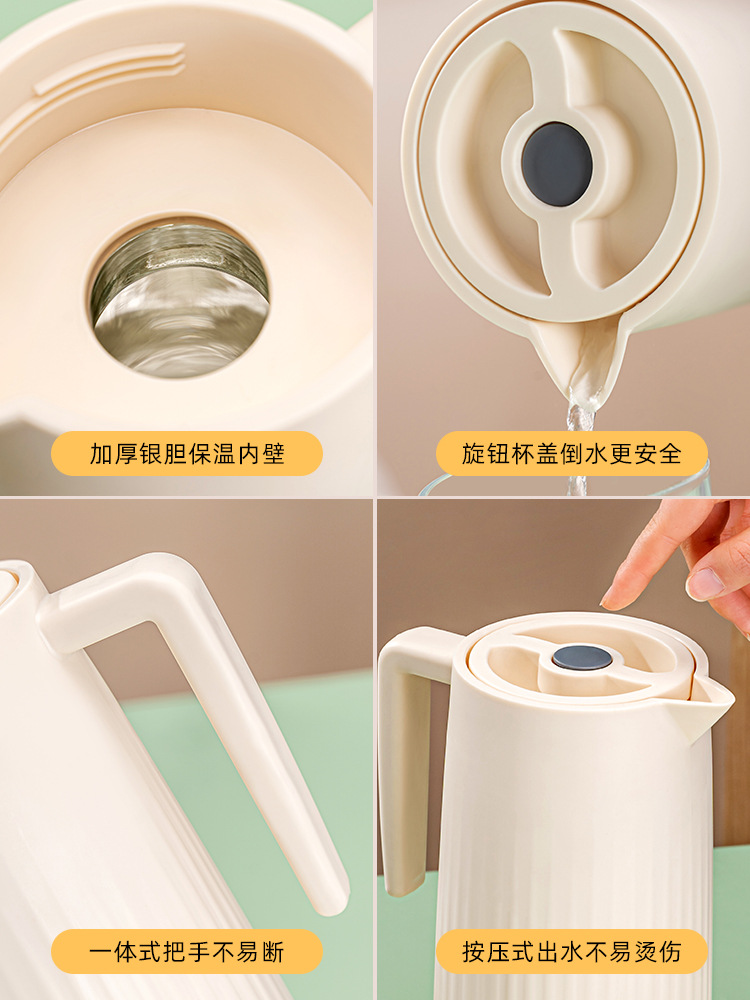 加厚银胆保温内壁

旋钮杯盖倒水更安全

一体式把手不易断

按压式出水不易烫伤