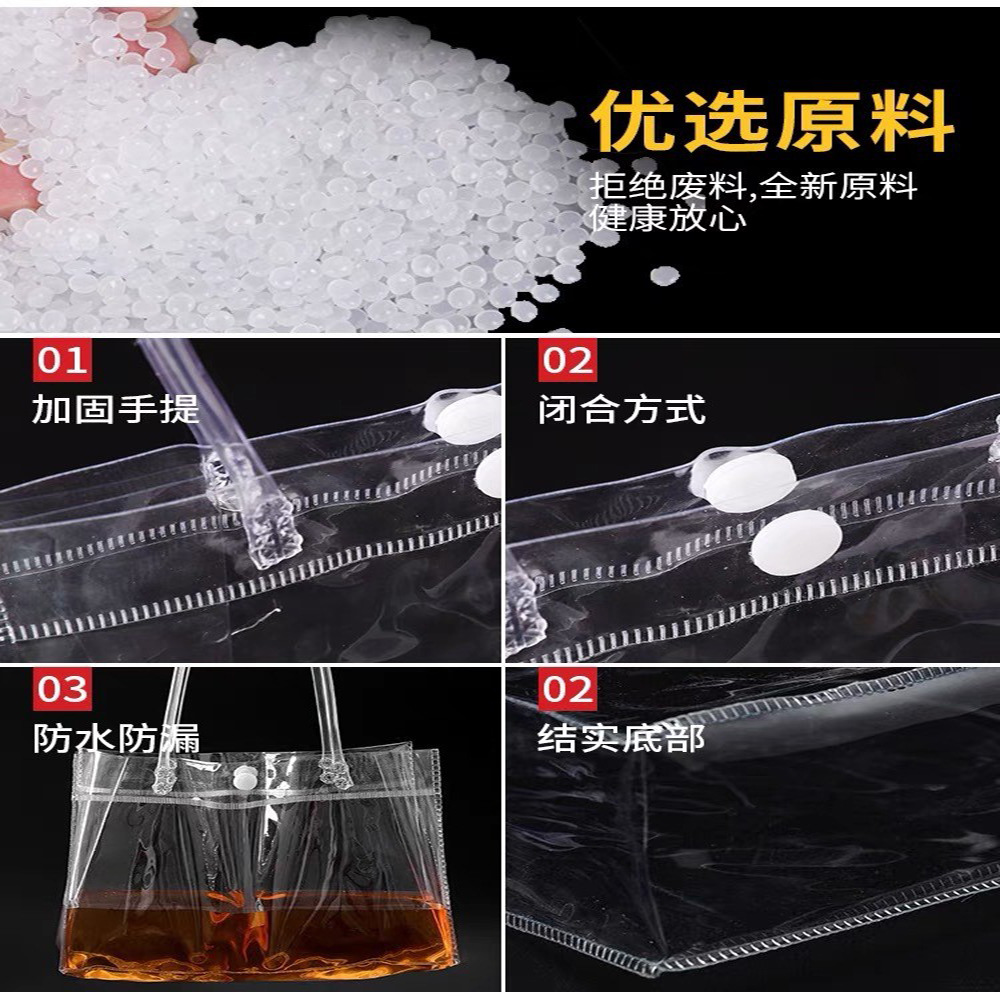 优选原料
拒绝废料,全新原料
健康放心

01
加固手提

02
闭合方式

03
防水防漏

02
结实底部