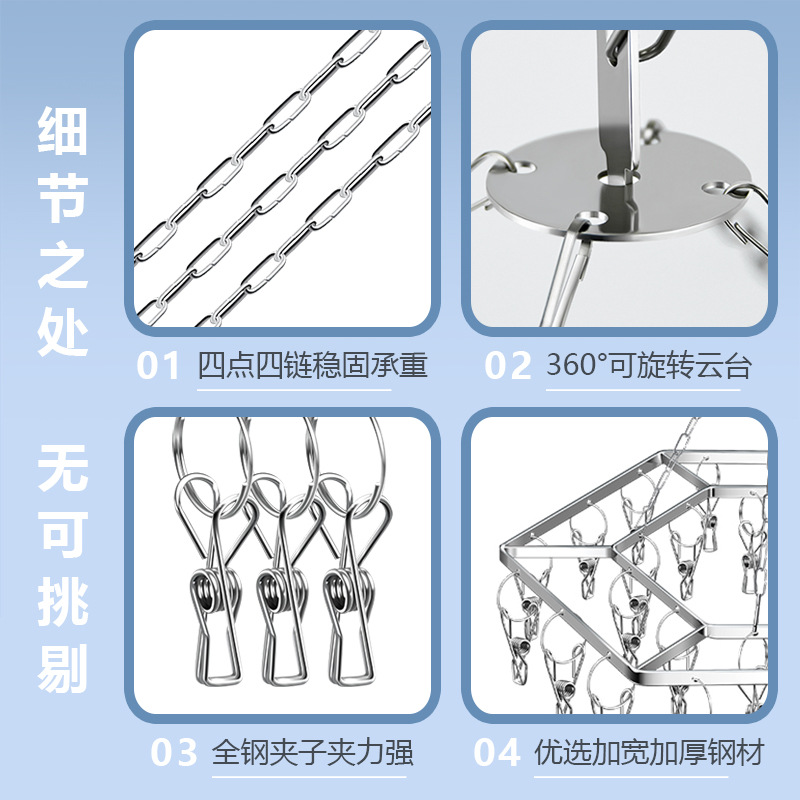 细节之处

无可挑剔

01 四点四链稳固承重

02 360°可旋转云台

03 全钢夹子夹力强

04 优选加宽加厚钢材