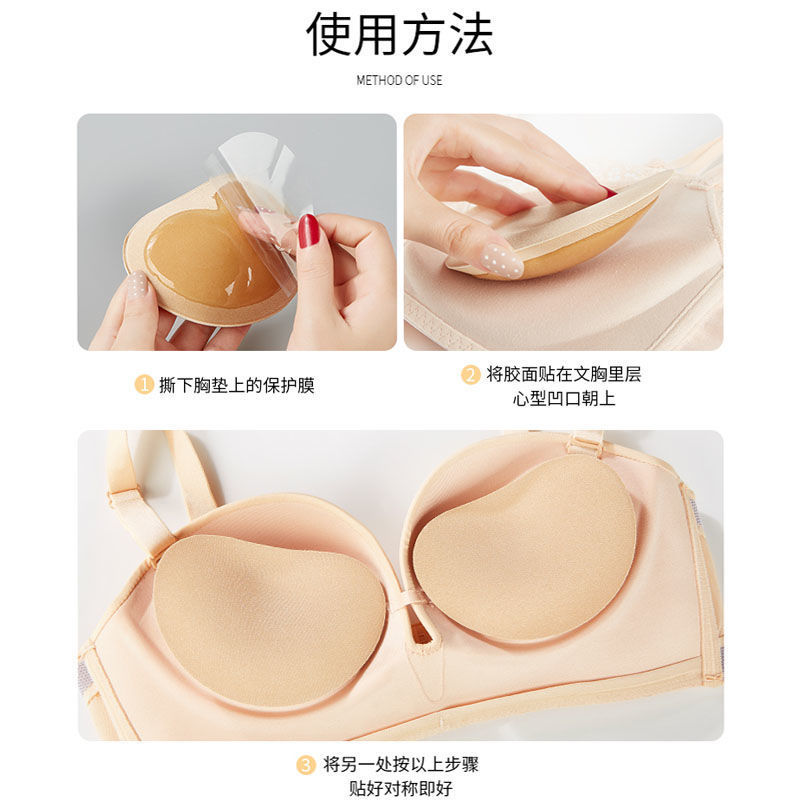 使用方法

METHOD OF USE

1 撕下胸垫上的保护膜

2 将胶面贴在文胸里层
心型凹口朝上

3 将另一处按以上步骤
贴好对称即好