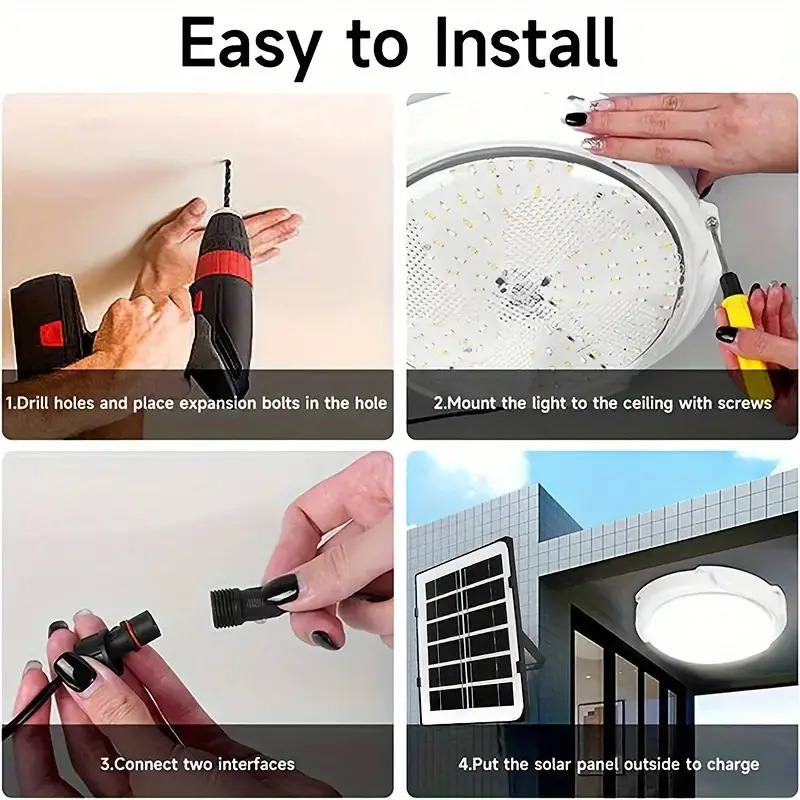 Easy to Install

1.Drill holes and place expansion bolts in the hole

2.Mount the light to the ceiling with screws

3.Connect two interfaces

4.Put the solar panel outside to charge