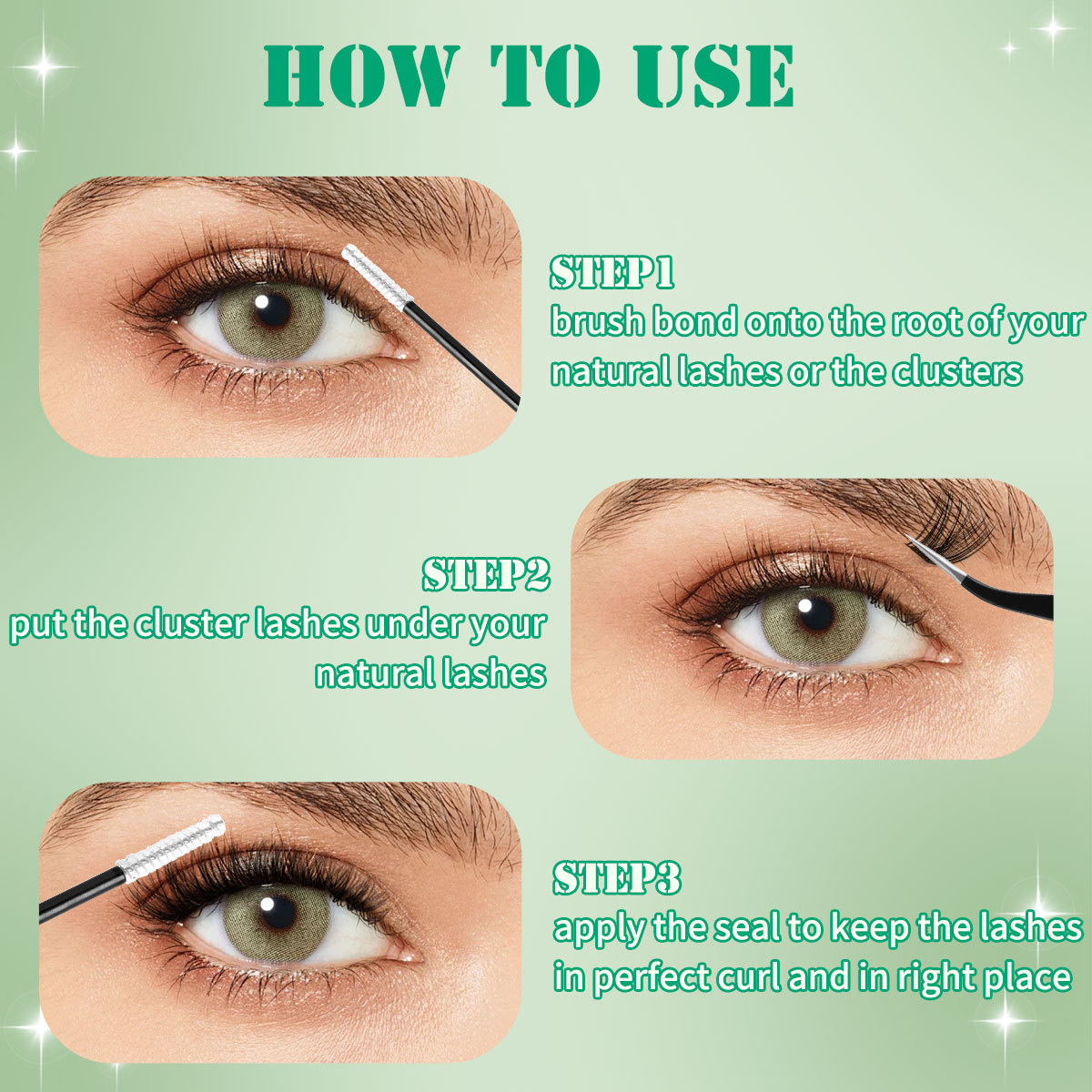 HOW TO USE

STEP1
brush bond onto the root of your natural lashes or the clusters

STEP2
put the cluster lashes under your natural lashes

STEP3
apply the seal to keep the lashes in perfect curl and in right place