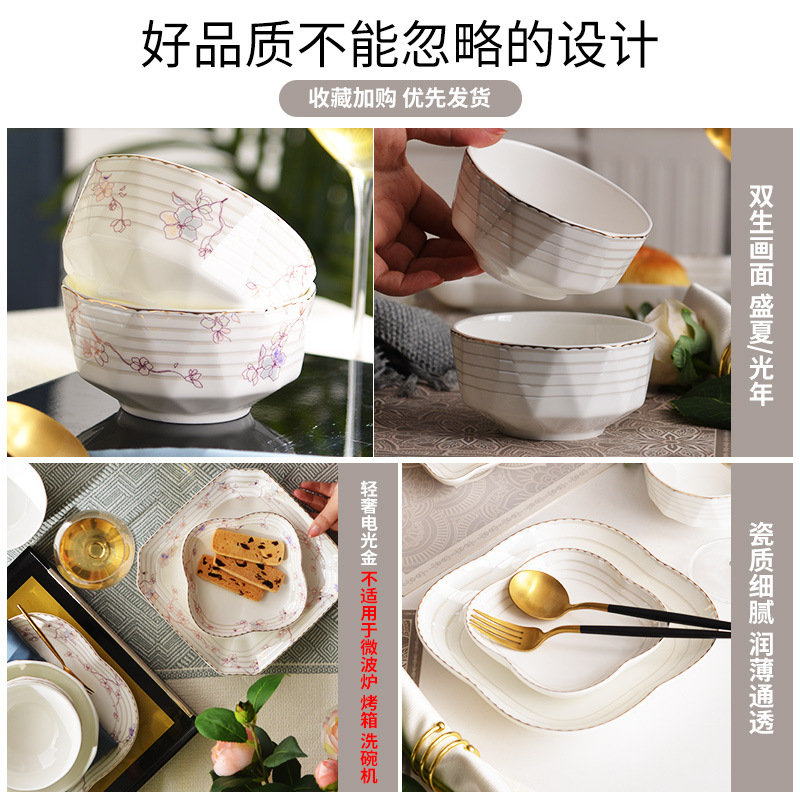 好品质不能忽略的设计

收藏加购 优先发货

双生画面 盛夏/光年

轻奢电光金
不适用于微波炉 烤箱 洗碗机

瓷质细腻 润薄通透