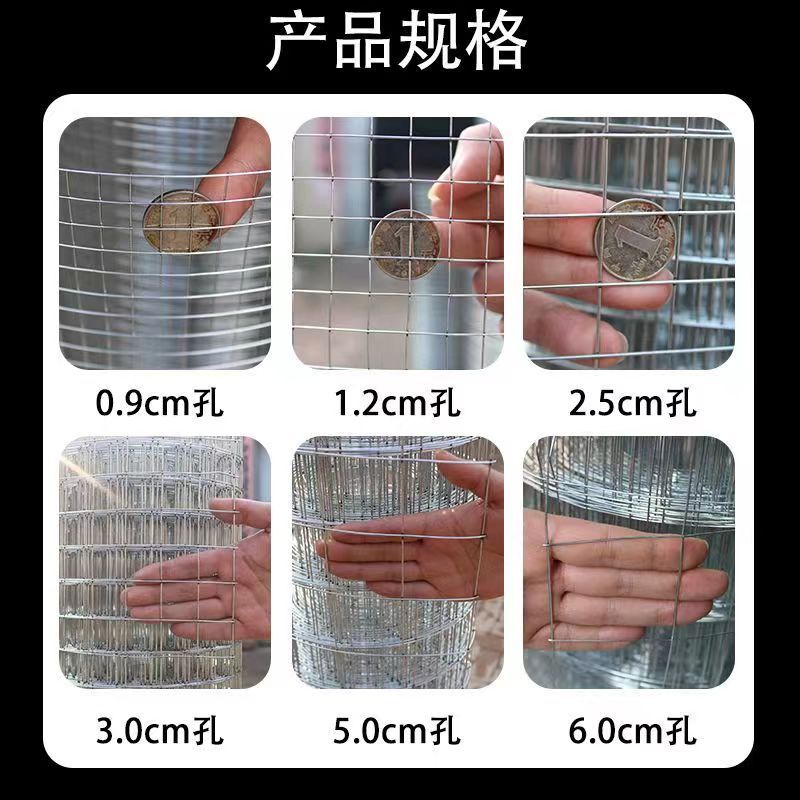 产品规格

0.9cm孔

1.2cm孔

2.5cm孔

3.0cm孔

5.0cm孔

6.0cm孔