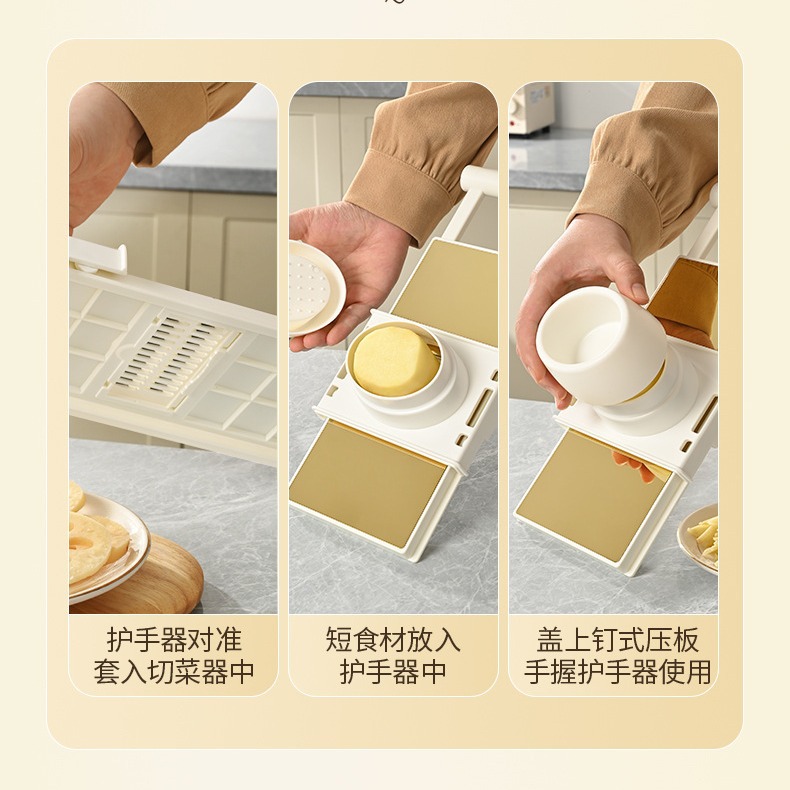 护手器对准
套入切菜器中

短食材放入
护手器中

盖上钉式压板
手握护手器使用