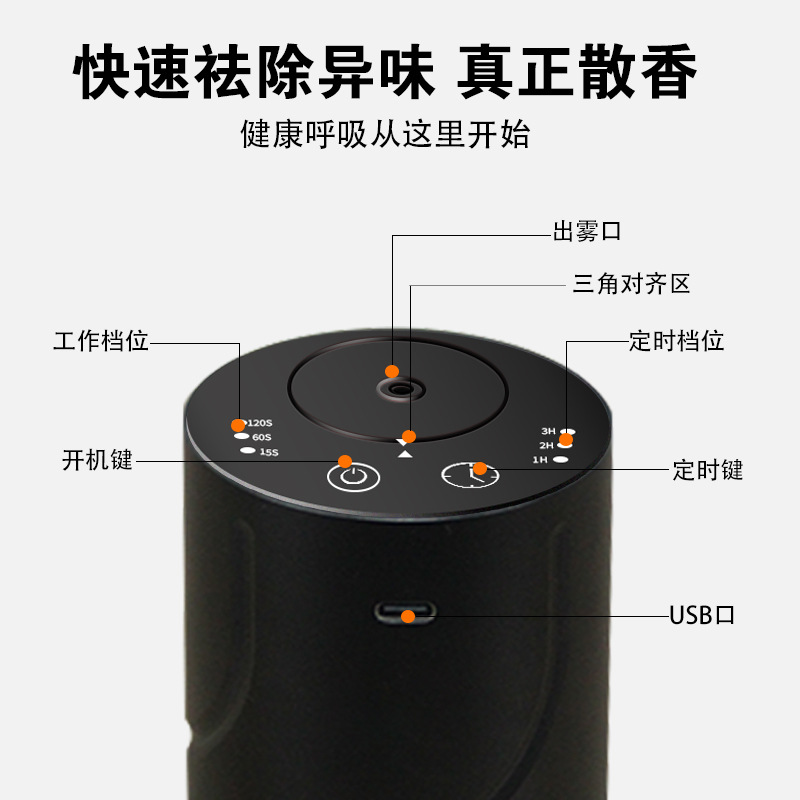 快速祛除异味 真正散香

健康呼吸从这里开始

出雾口

三角对齐区

工作档位

定时档位

120S
60S
15S

3H
2H
1H

开机键

定时键

USB口