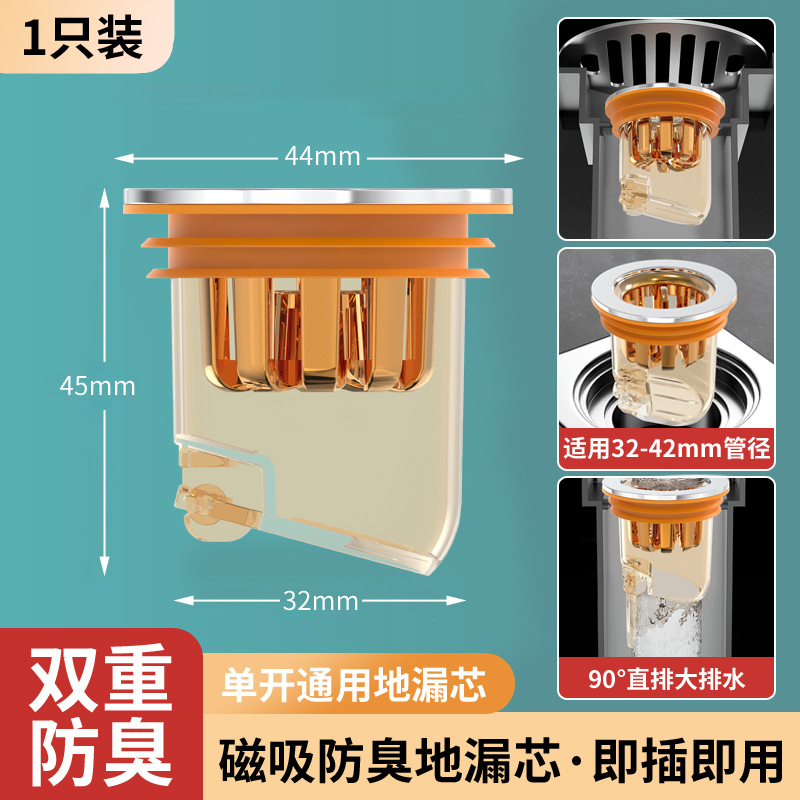 1只装

44mm

45mm

32mm

适用32-42mm管径

90°直排大排水

双重防臭

单开通用地漏芯

磁吸防臭地漏芯·即插即用