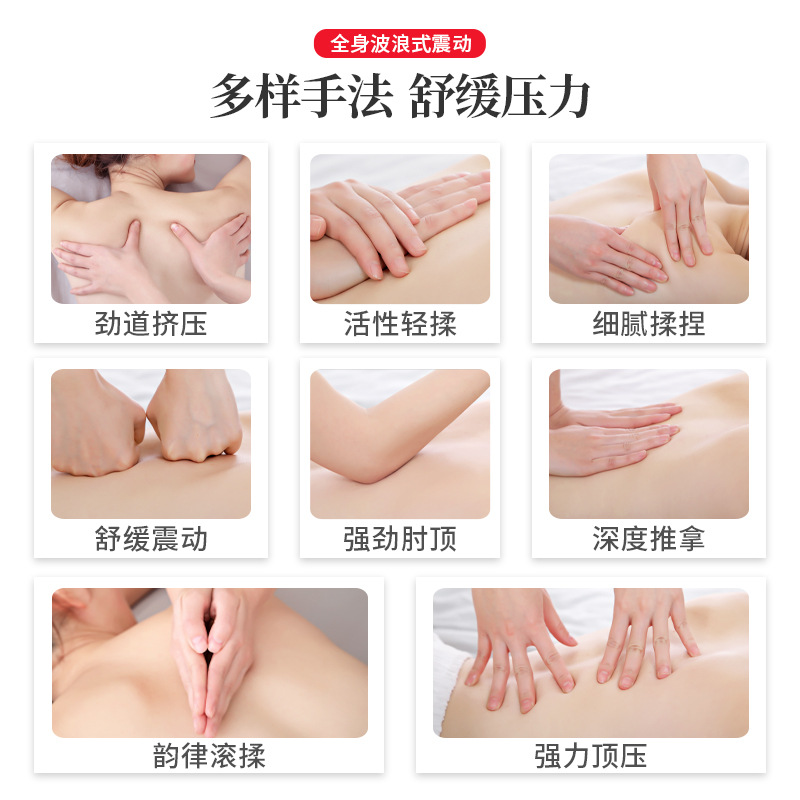 全身波浪式震动

多样手法 舒缓压力

劲道挤压

活性轻揉

细腻揉捏

舒缓震动

强劲肘顶

深度推拿

韵律滚揉

强力顶压