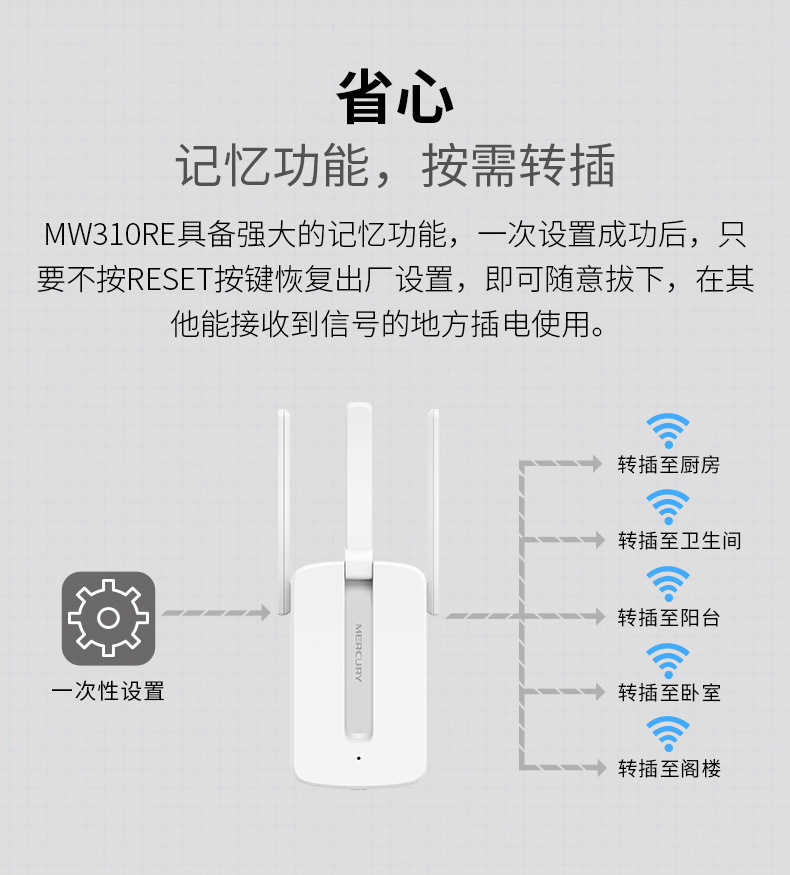 省心
记忆功能，按需转插

MW310RE具备强大的记忆功能，一次设置成功后，只要不按RESET按键恢复出厂设置，即可随意拔下，在其他能接收到信号的地方插电使用。

一次性设置

MERCURY

转插至厨房

转插至卫生间

转插至阳台

转插至卧室

转插至阁楼