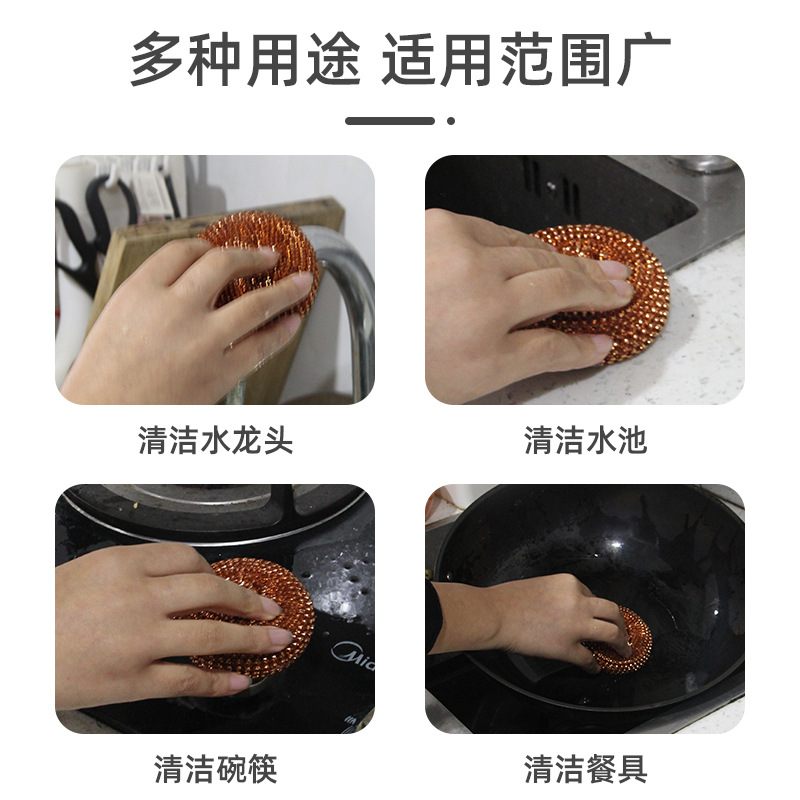 多种用途 适用范围广

清洁水龙头

清洁水池

Mid

清洁碗筷

清洁餐具