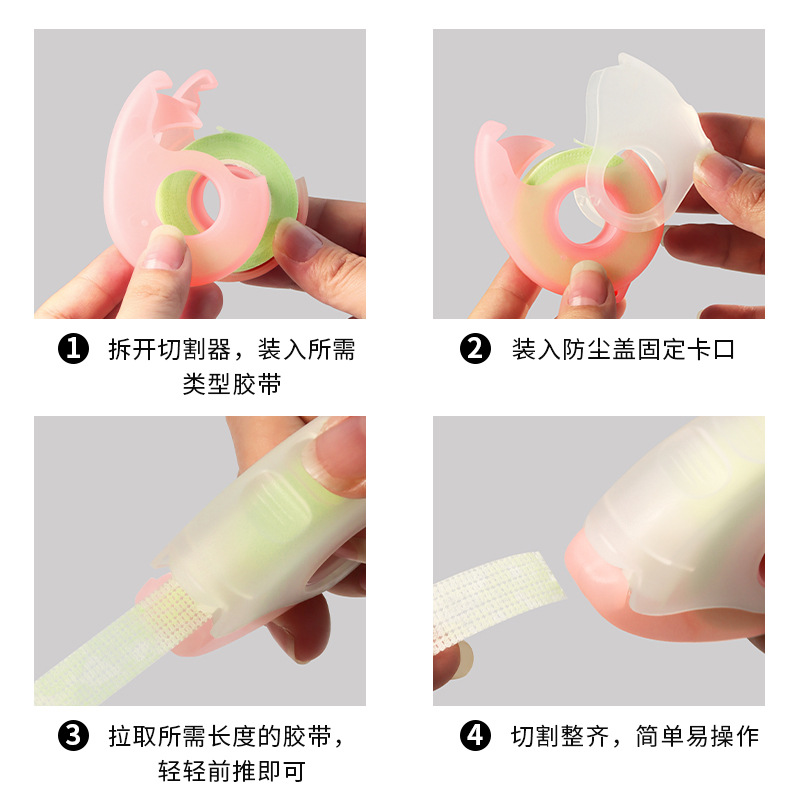 ❶ 拆开切割器，装入所需类型胶带

❷ 装入防尘盖固定卡口

❸ 拉取所需长度的胶带，轻轻前推即可

❹ 切割整齐，简单易操作