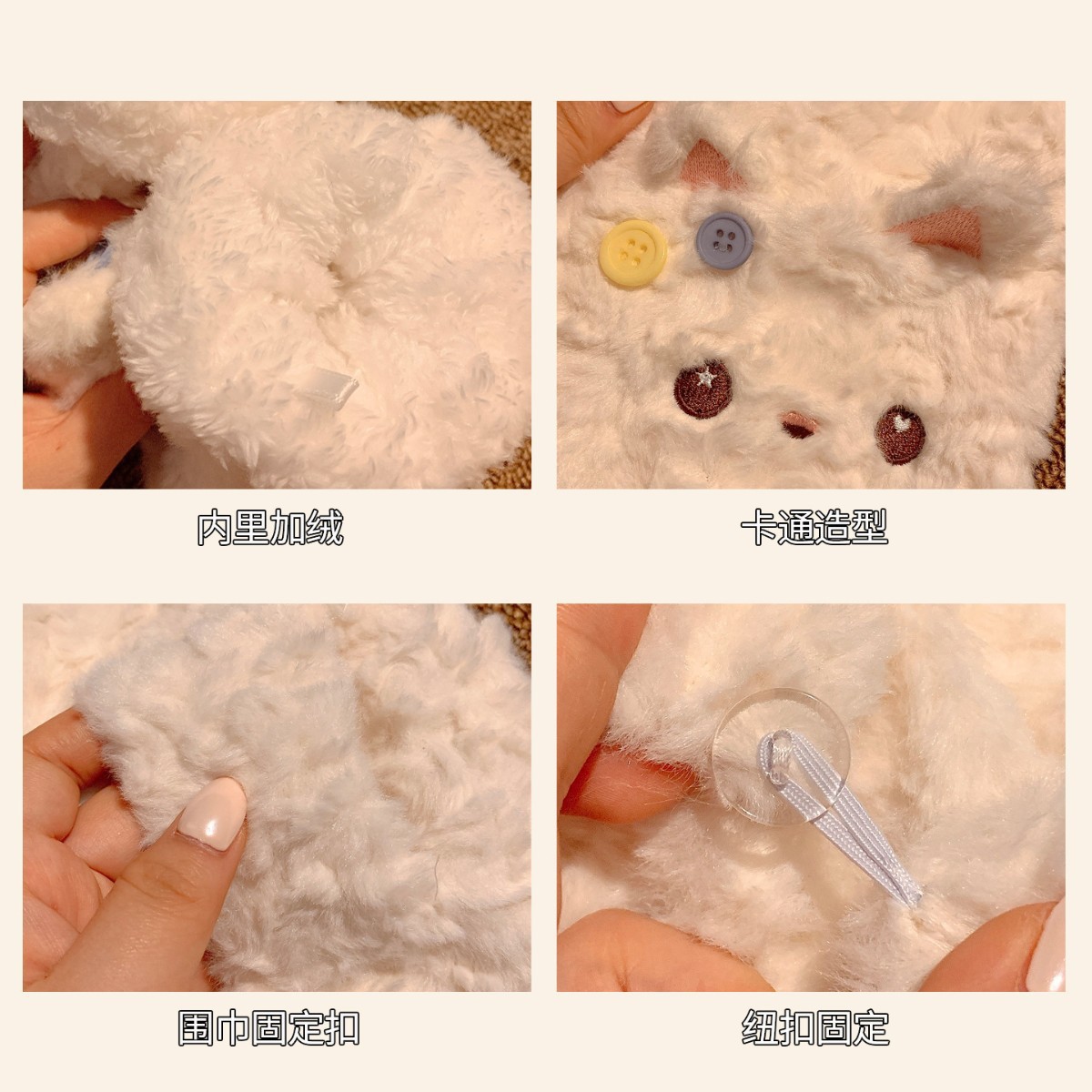 内里加绒

卡通造型

围巾固定扣

纽扣固定