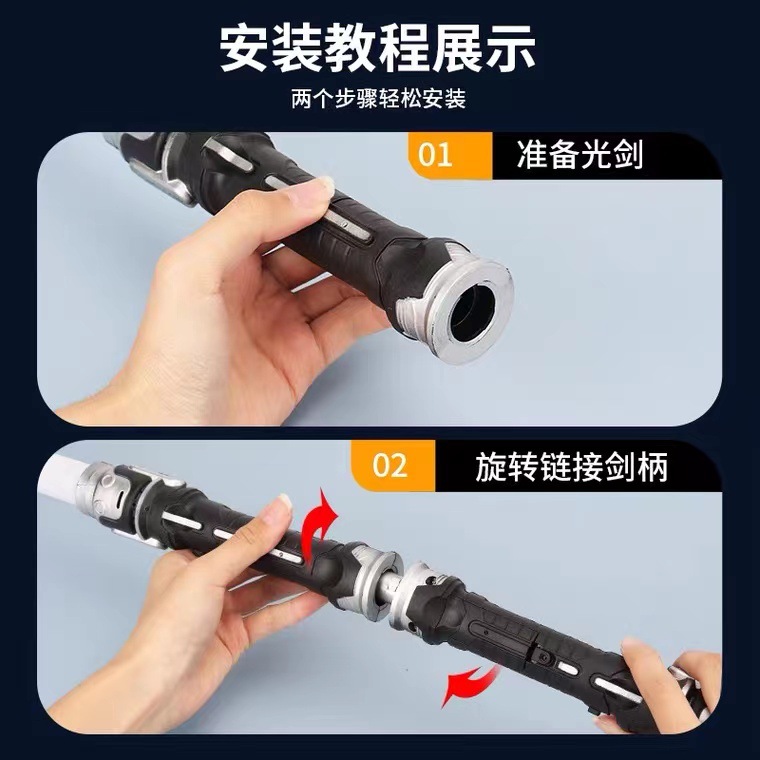 安装教程展示

两个步骤轻松安装

01 准备光剑

02 旋转链接剑柄