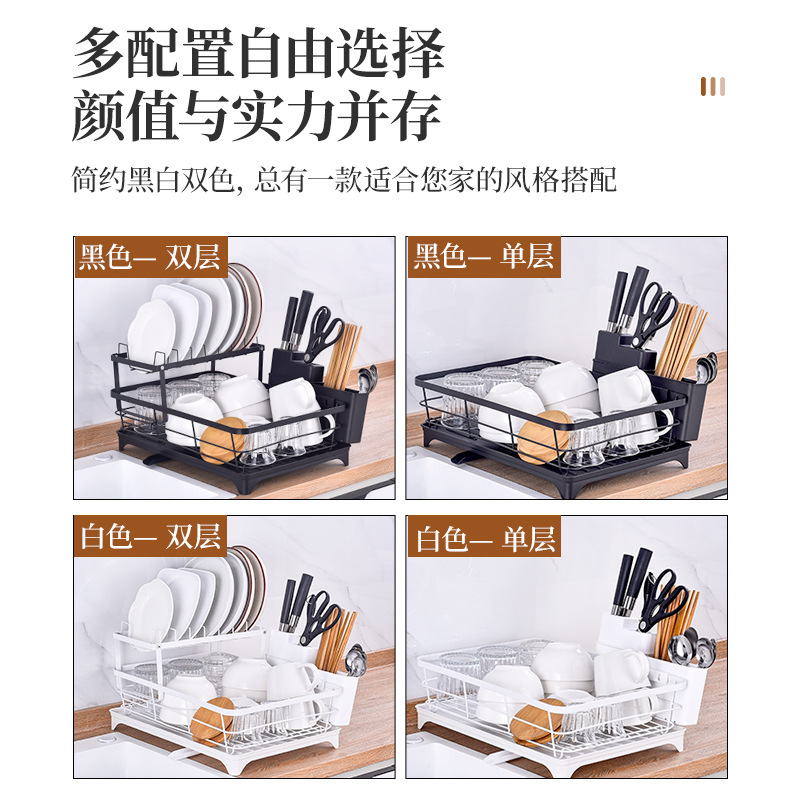 多配置自由选择
颜值与实力并存

简约黑白双色, 总有一款适合您家的风格搭配

黑色— 双层

黑色— 单层

白色— 双层

白色— 单层