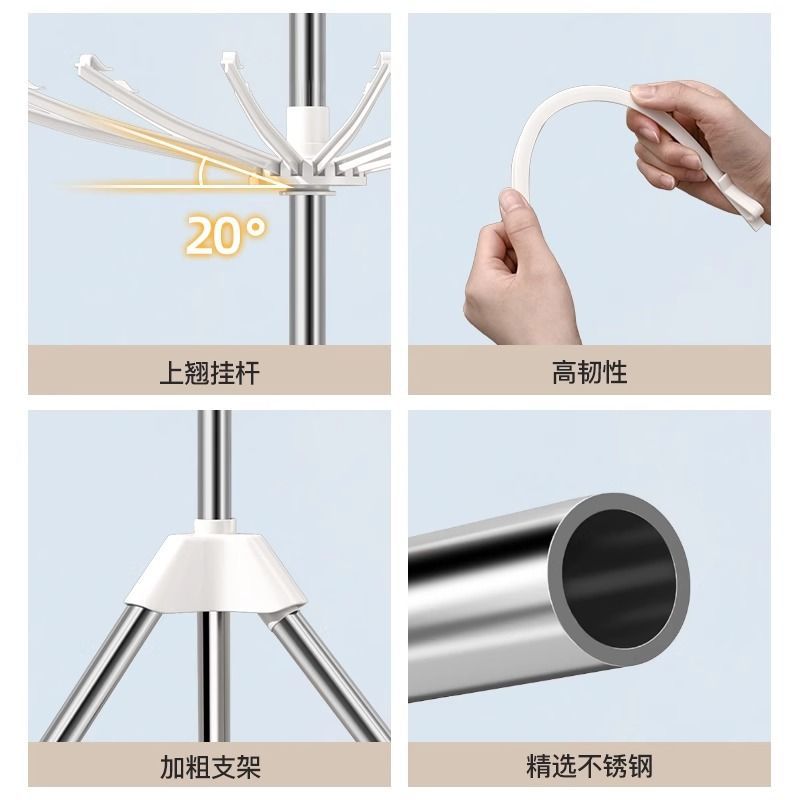 20°

上翘挂杆

高韧性

加粗支架

精选不锈钢