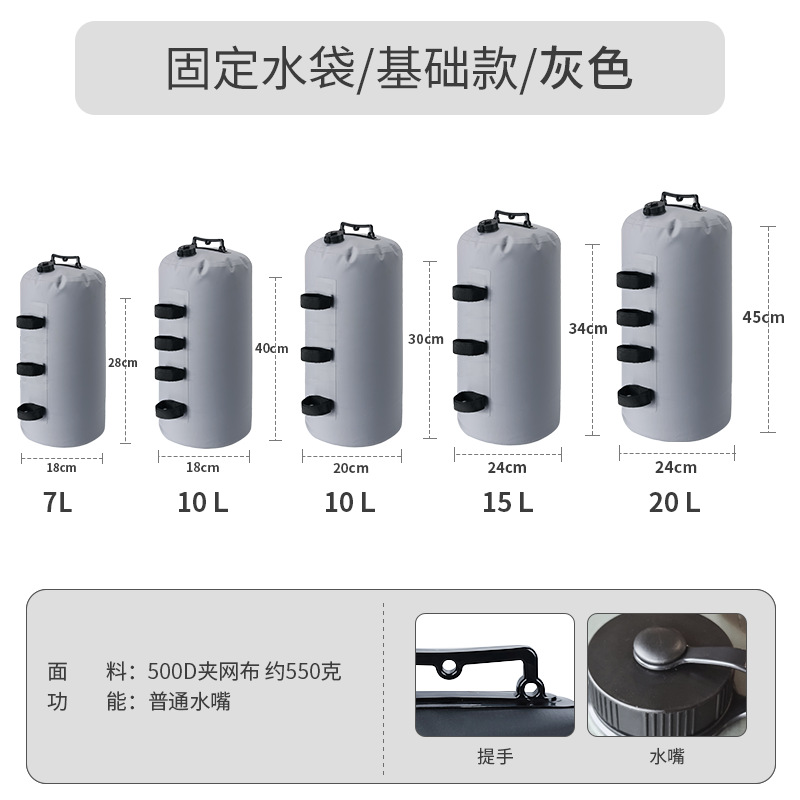 固定水袋/基础款/灰色

28cm
18cm
7L

40cm
18cm
10 L

30cm
20cm
10 L

34cm
24cm
15 L

45cm
24cm
20 L

面　　料：500D夹网布 约550克
功　　能：普通水嘴

提手

水嘴