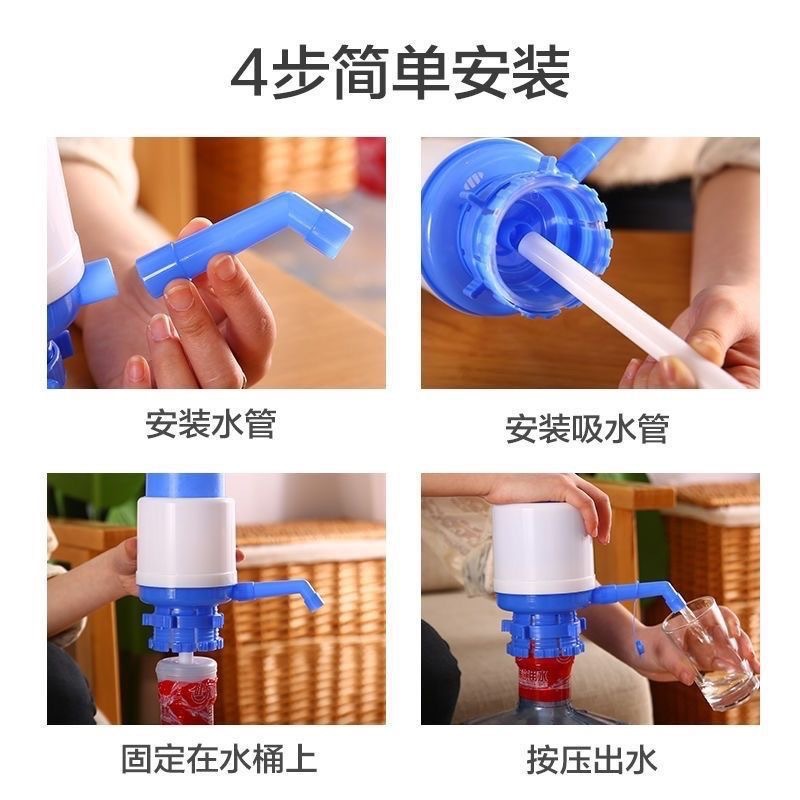 4步简单安装

安装水管

安装吸水管

固定在水桶上

按压出水